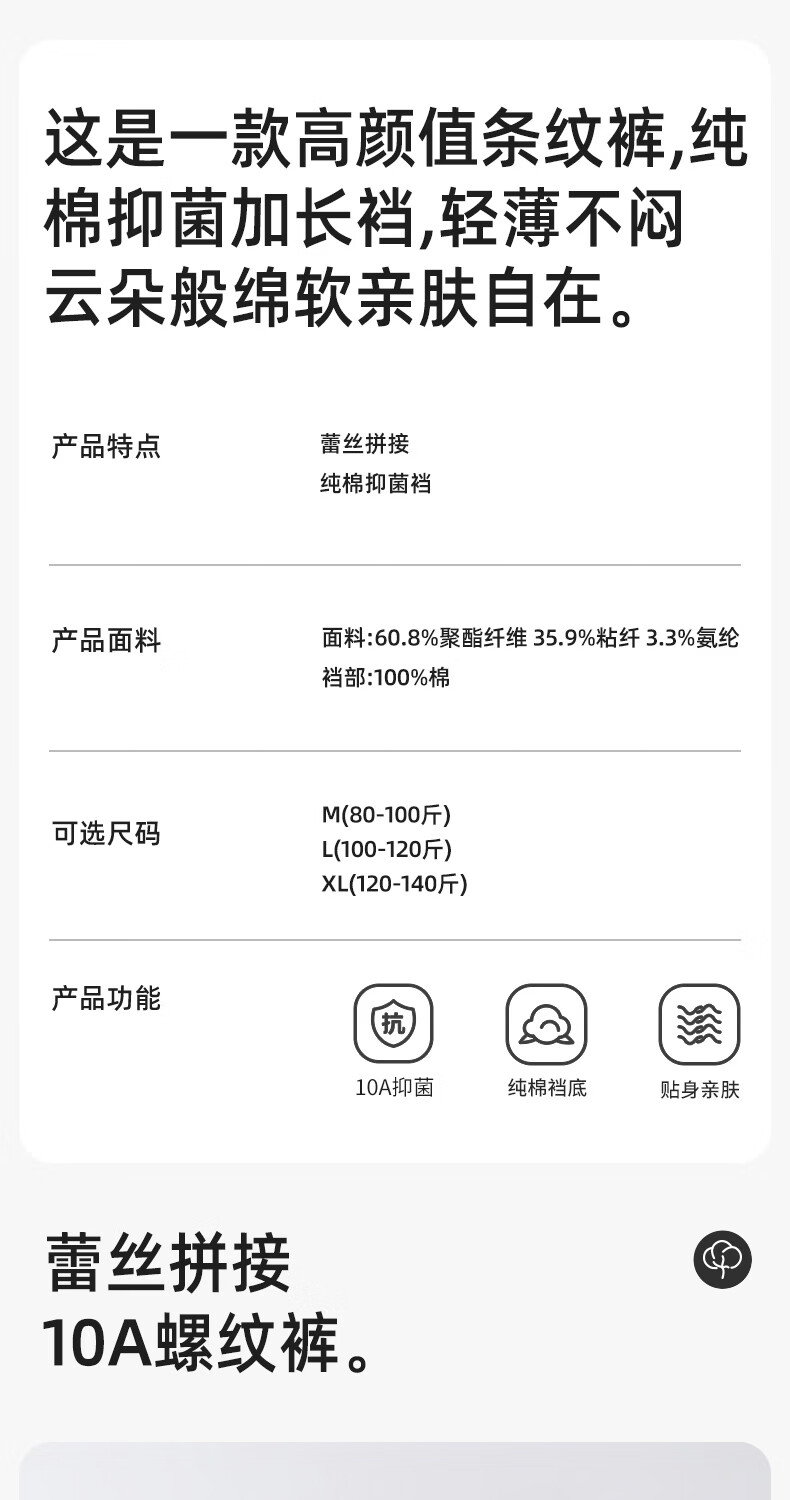 这是一款高颜值条纹裤,纯棉抑菌加长裆,轻薄不闷云朵般绵软亲肤自在。

产品特点
蕾丝拼接
纯棉抑菌裆

产品面料
面料:60.8%聚酯纤维 35.9%粘纤 3.3%氨纶
裆部:100%棉

可选尺码
M(80-100斤)
L(100-120斤)
XL(120-140斤)

产品功能
抗
10A抑菌
纯棉裆底
贴身亲肤

蕾丝拼接
10A螺纹裤。