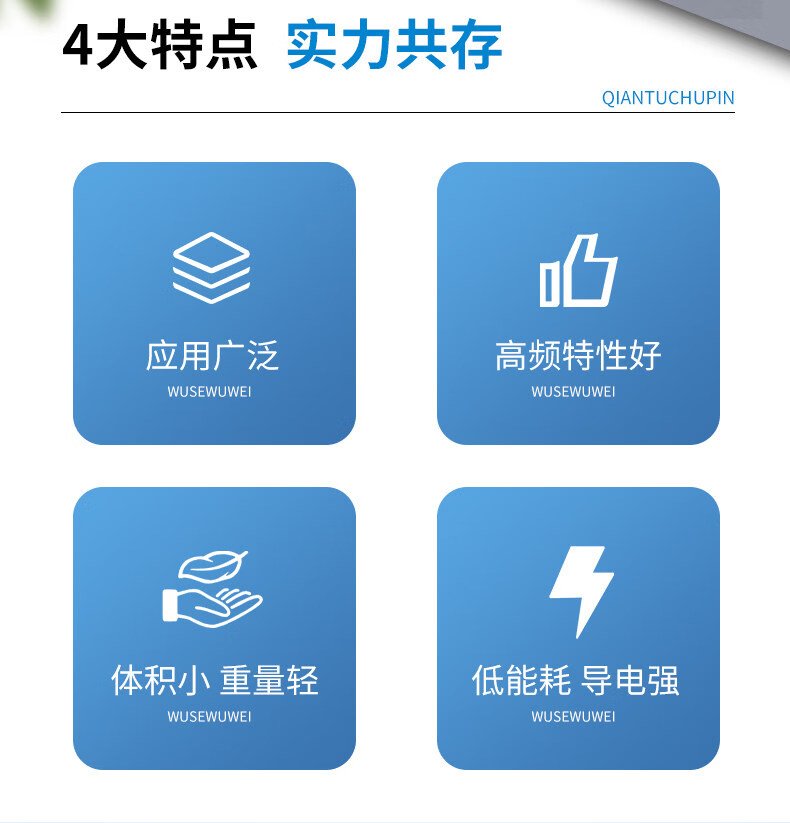 4大特点 实力共存

QIANTUCHUPIN

应用广泛
WUSEWUWEI

高频特性好
WUSEWUWEI

体积小 重量轻
WUSEWUWEI

低能耗 导电强
WUSEWUWEI