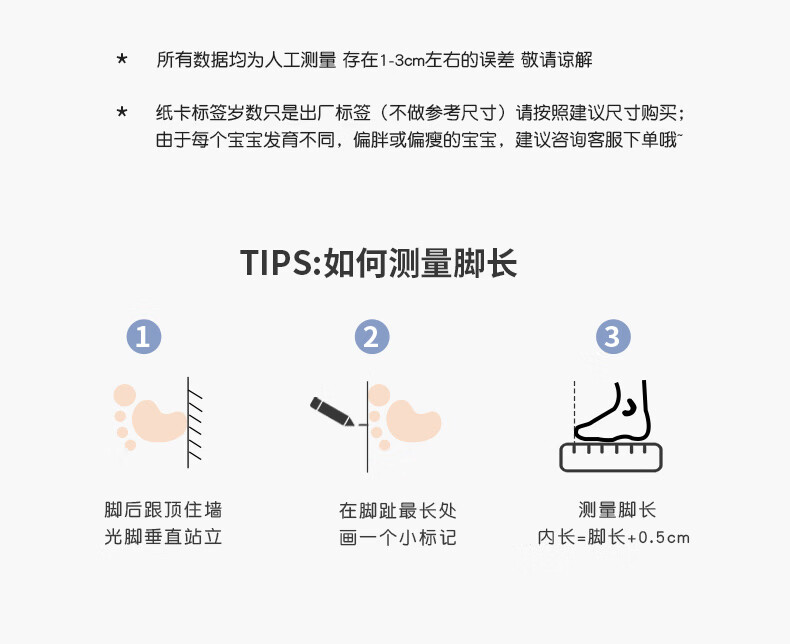 * 所有数据均为人工测量 存在1-3cm左右的误差 敬请谅解

* 纸卡标签岁数只是出厂标签（不做参考尺寸）请按照建议尺寸购买；由于每个宝宝发育不同，偏胖或偏瘦的宝宝，建议咨询客服下单哦~

TIPS:如何测量脚长

1
脚后跟顶住墙
光脚垂直站立

2
在脚趾最长处
画一个小标记

3
测量脚长
内长=脚长+0.5cm