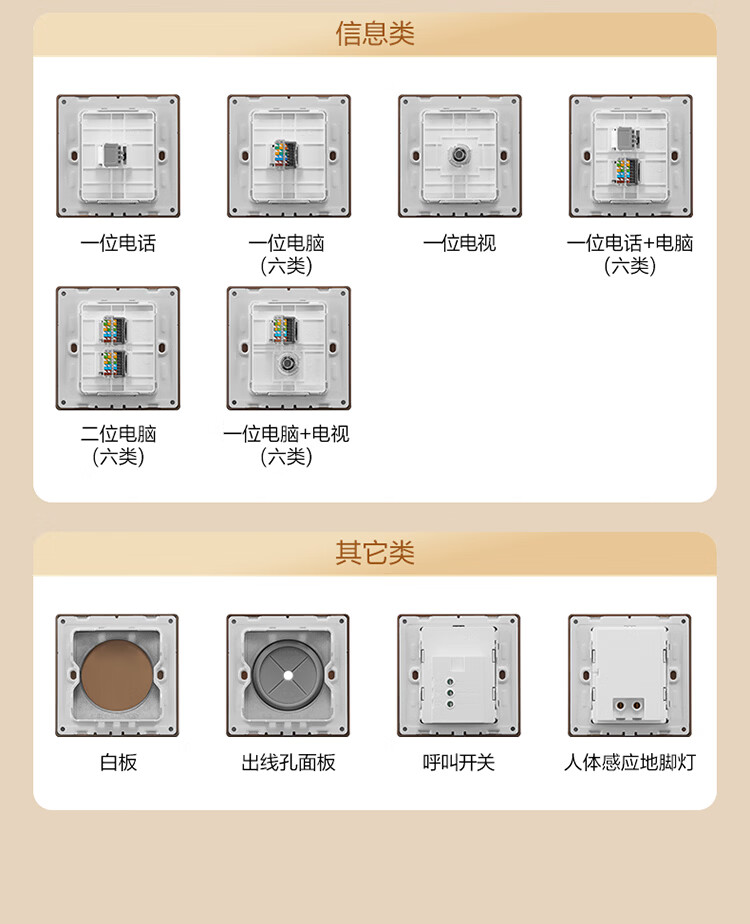 信息类

一位电话

一位电脑
(六类)

一位电视

一位电话+电脑
(六类)

二位电脑
(六类)

一位电脑+电视
(六类)

其它类

白板

出线孔面板

呼叫开关

人体感应地脚灯