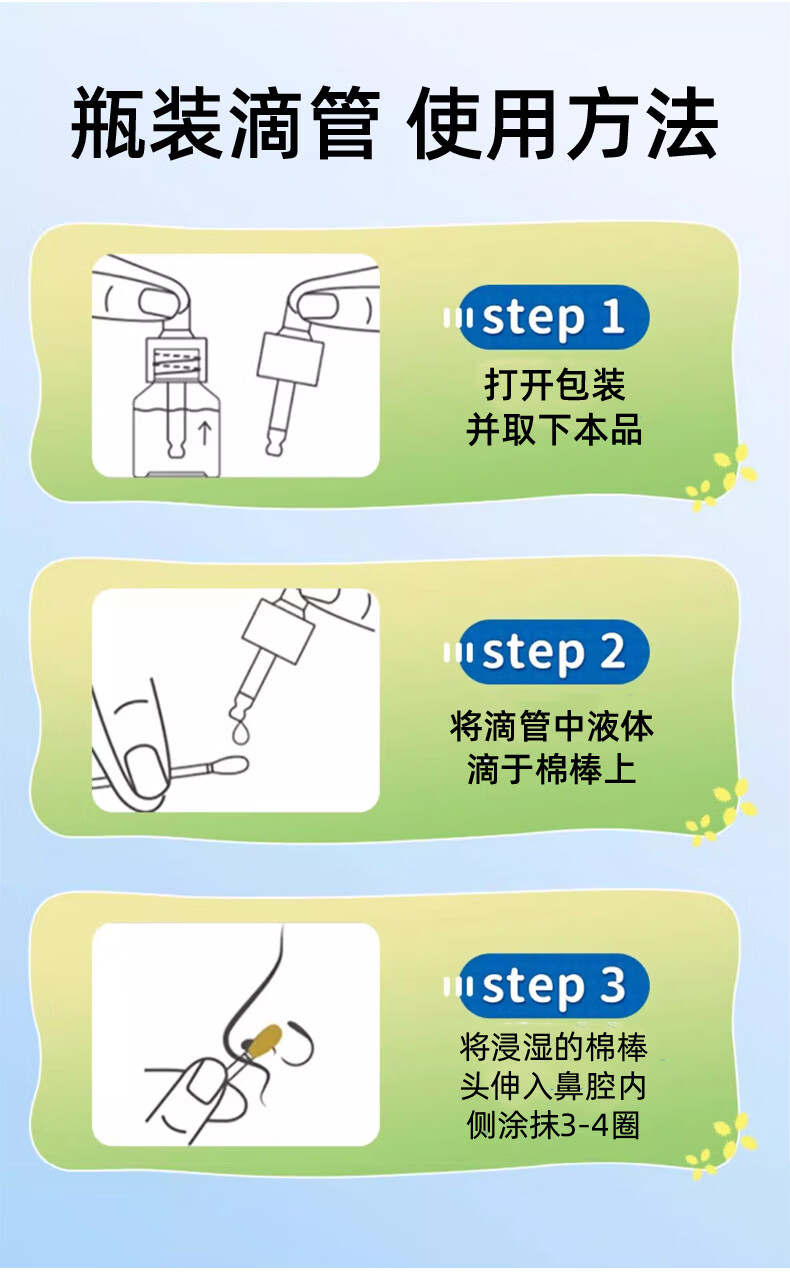 瓶装滴管 使用方法

step 1
打开包装
并取下本品

step 2
将滴管中液体
滴于棉棒上

step 3
将浸湿的棉棒
头伸入鼻腔内
侧涂抹3-4圈