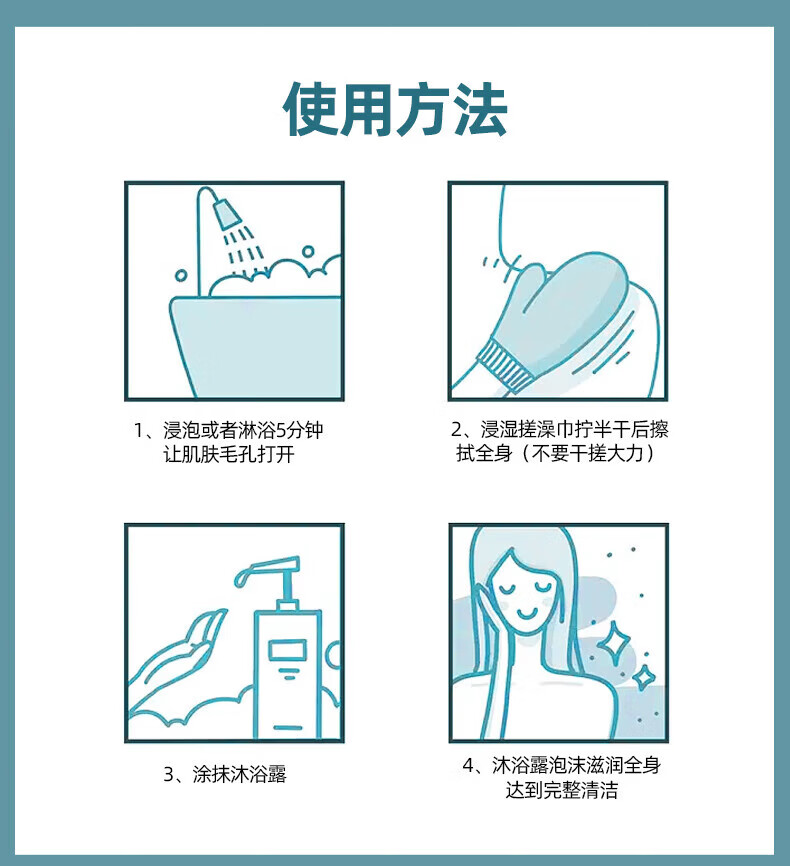 使用方法

1、浸泡或者淋浴5分钟让肌肤毛孔打开

2、浸湿搓澡巾拧半干后擦拭全身（不要干搓大力）

3、涂抹沐浴露

4、沐浴露泡沫滋润全身达到完整清洁