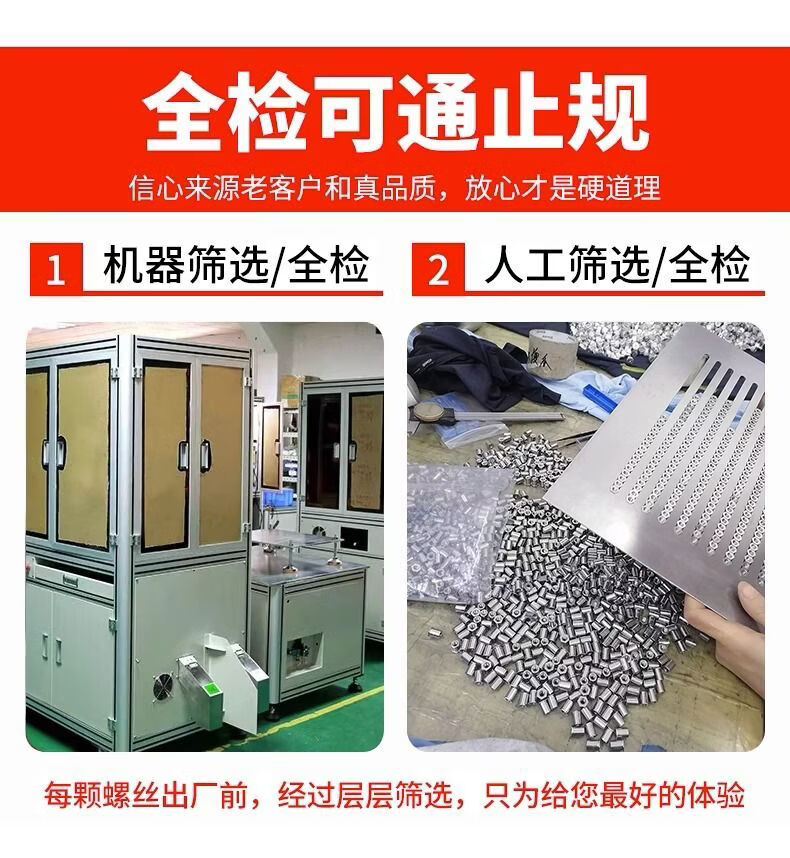 全检可通止规

信心来源老客户和真品质，放心才是硬道理

1 机器筛选/全检

2 人工筛选/全检

每颗螺丝出厂前，经过层层筛选，只为给您最好的体验