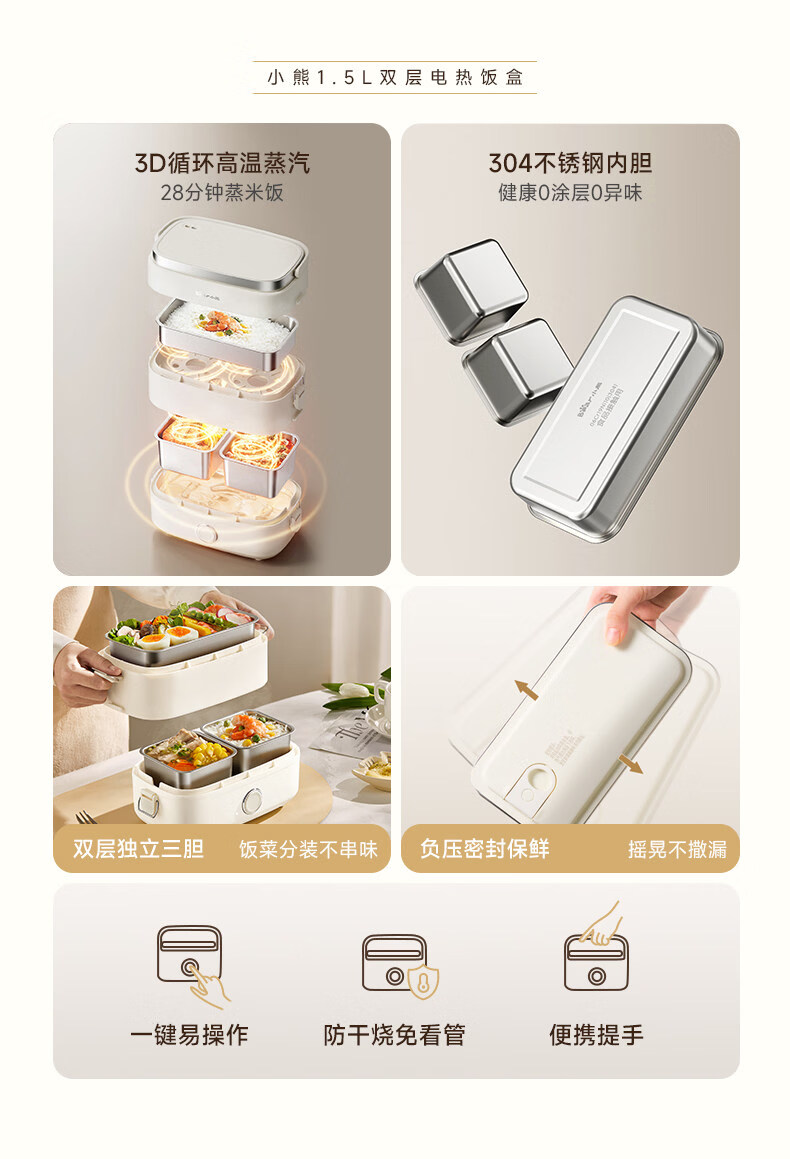 小熊1.5L双层电热饭盒

3D循环高温蒸汽
28分钟蒸米饭

304不锈钢内胆
健康0涂层0异味

双层独立三胆 饭菜分装不串味

负压密封保鲜 摇晃不撒漏

一键易操作

防干烧免看管

便携提手