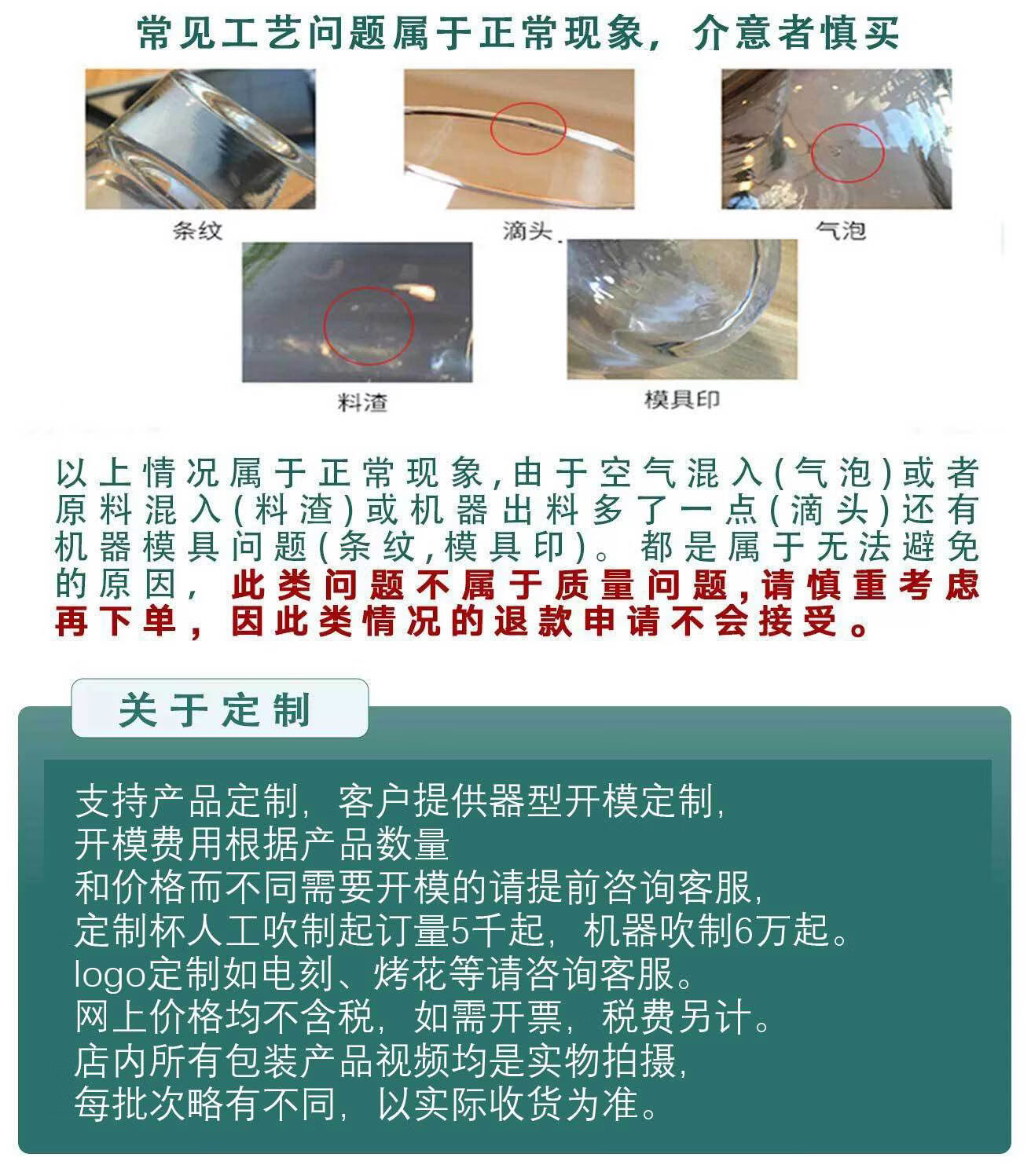 常见工艺问题属于正常现象，介意者慎买

条纹

滴头

气泡

料渣

模具印

以上情况属于正常现象,由于空气混入(气泡)或者原料混入(料渣)或机器出料多了一点(滴头)还有机器模具问题(条纹,模具印)。都是属于无法避免的原因，此类问题不属于质量问题,请慎重考虑再下单，因此类情况的退款申请不会接受。

关于定制

支持产品定制，客户提供器型开模定制，
开模费用根据产品数量
和价格而不同需要开模的请提前咨询客服，
定制杯人工吹制起订量5千起，机器吹制6万起。
logo定制如电刻、烤花等请咨询客服。
网上价格均不含税，如需开票，税费另计。
店内所有包装产品视频均是实物拍摄，
每批次略有不同，以实际收货为准。