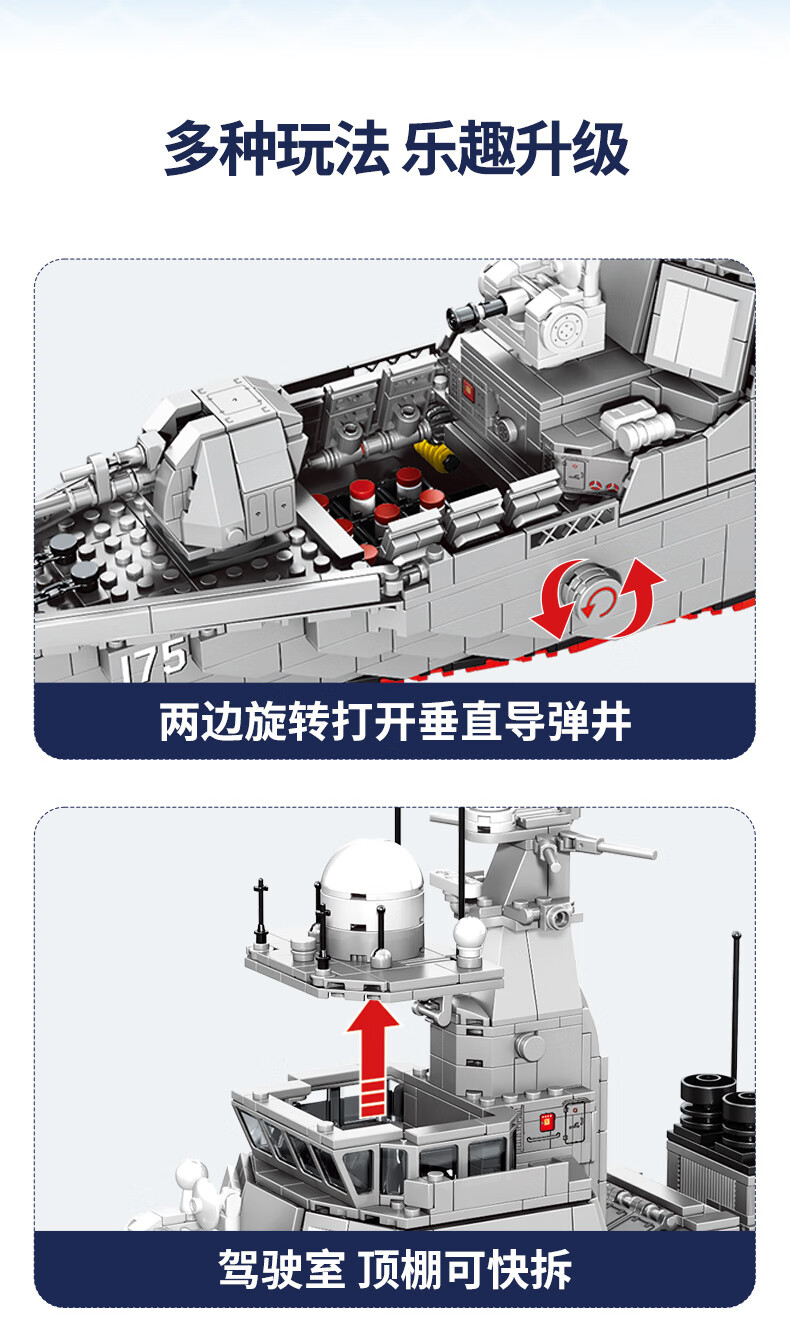 多种玩法 乐趣升级

175

两边旋转打开垂直导弹井

驾驶室 顶棚可快拆