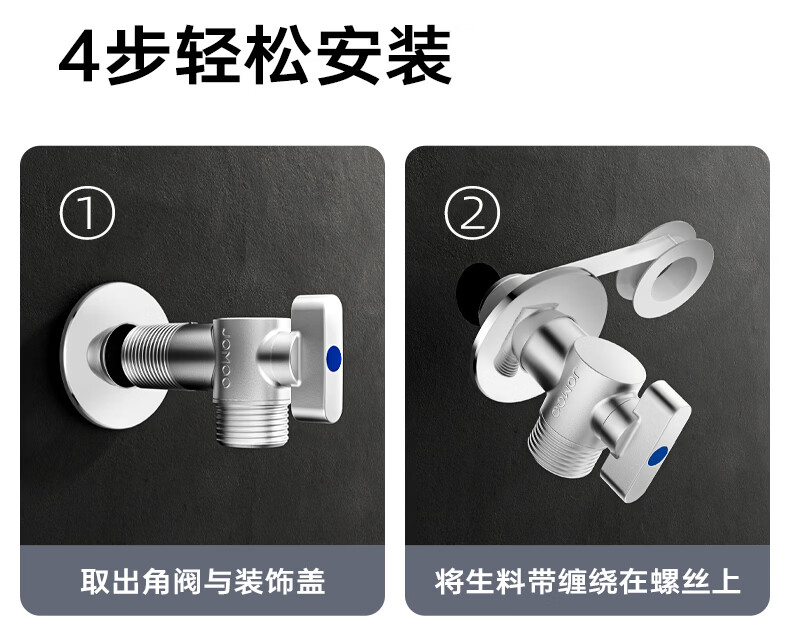 4步轻松安装

①

JOMOO

取出角阀与装饰盖

②

JOMOO

将生料带缠绕在螺丝上