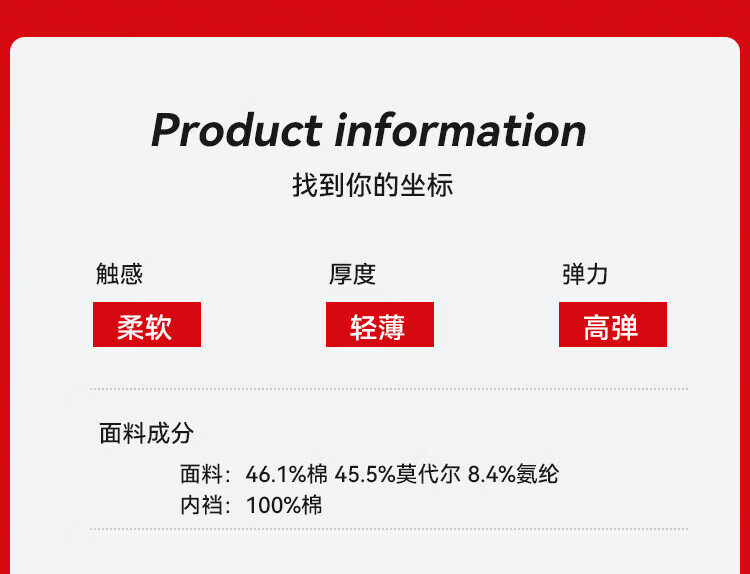 Product information
找到你的坐标

触感
柔软

厚度
轻薄

弹力
高弹

面料成分
面料：46.1%棉 45.5%莫代尔 8.4%氨纶
内裆：100%棉