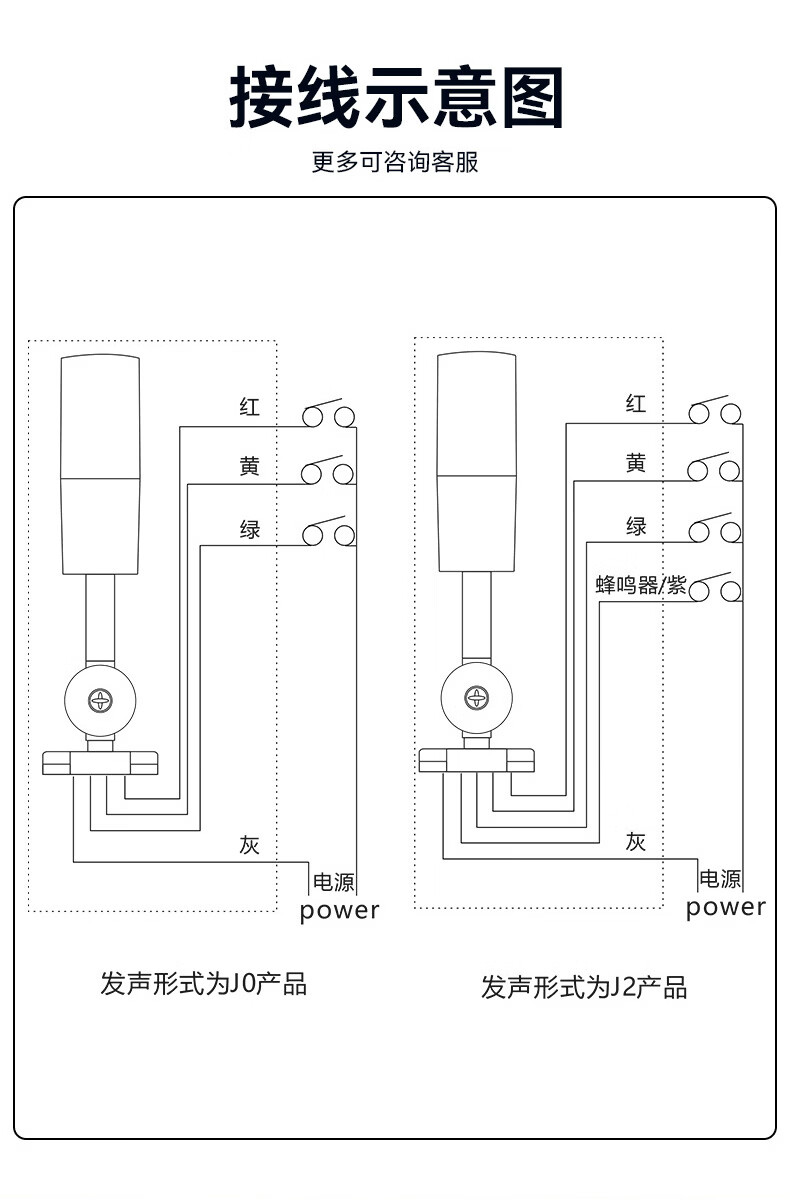 接线示意图

更多可咨询客服

红
黄
绿
灰
电源
power

发声形式为J0产品

红
黄
绿
蜂鸣器/紫
灰
电源
power

发声形式为J2产品