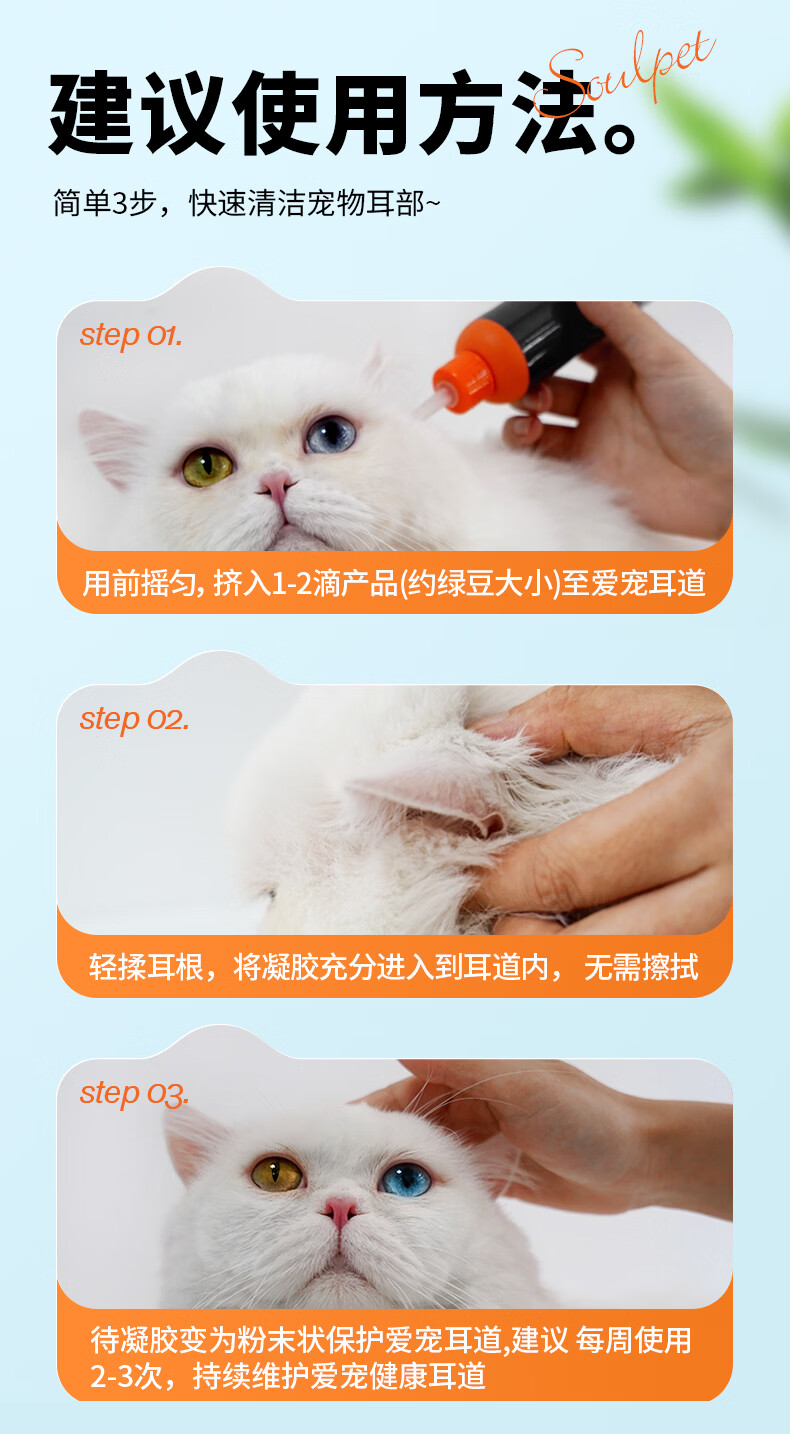 建议使用方法。

Soulpet

简单3步，快速清洁宠物耳部~

step 01.

用前摇匀, 挤入1-2滴产品(约绿豆大小)至爱宠耳道

step 02.

轻揉耳根，将凝胶充分进入到耳道内，无需擦拭

step 03.

待凝胶变为粉末状保护爱宠耳道,建议 每周使用2-3次，持续维护爱宠健康耳道