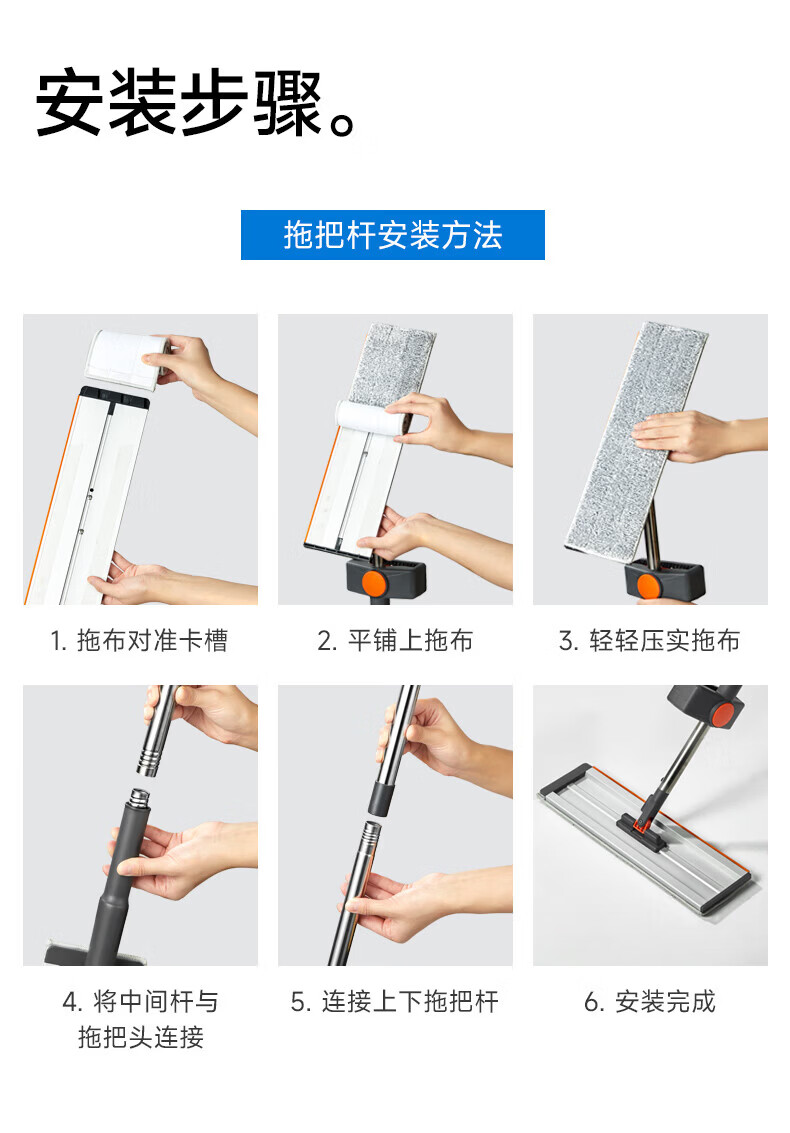 安装步骤。

拖把杆安装方法

1. 拖布对准卡槽

2. 平铺上拖布

3. 轻轻压实拖布

4. 将中间杆与拖把头连接

5. 连接上下拖把杆

6. 安装完成