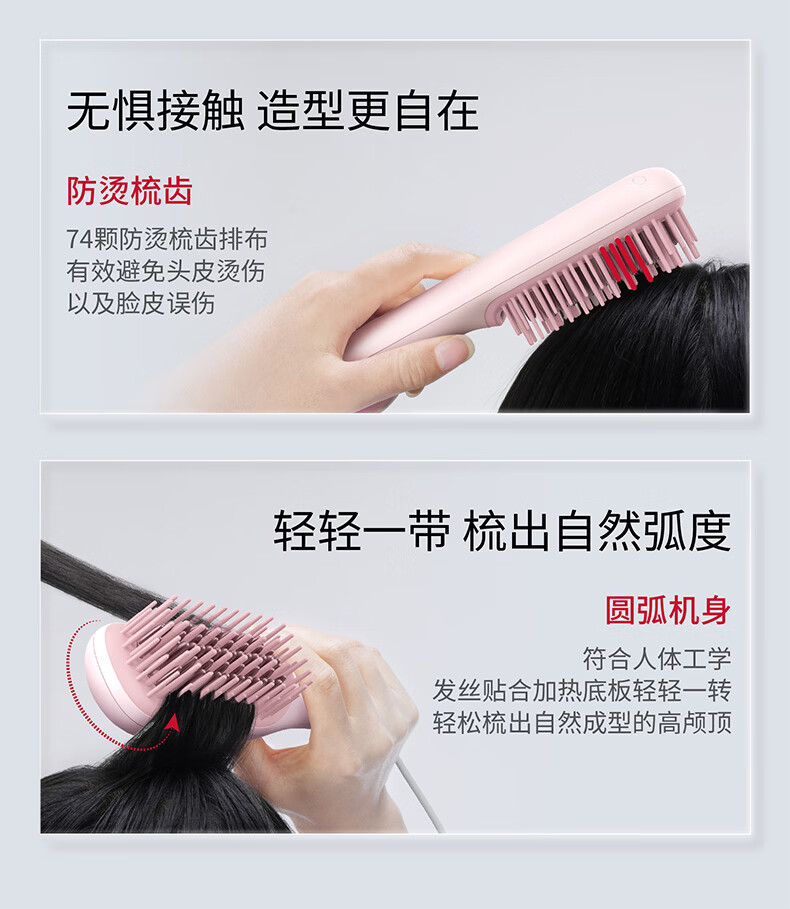 无惧接触 造型更自在

防烫梳齿

74颗防烫梳齿排布
有效避免头皮烫伤
以及脸皮误伤

轻轻一带 梳出自然弧度

圆弧机身

符合人体工学
发丝贴合加热底板轻轻一转
轻松梳出自然成型的高颅顶