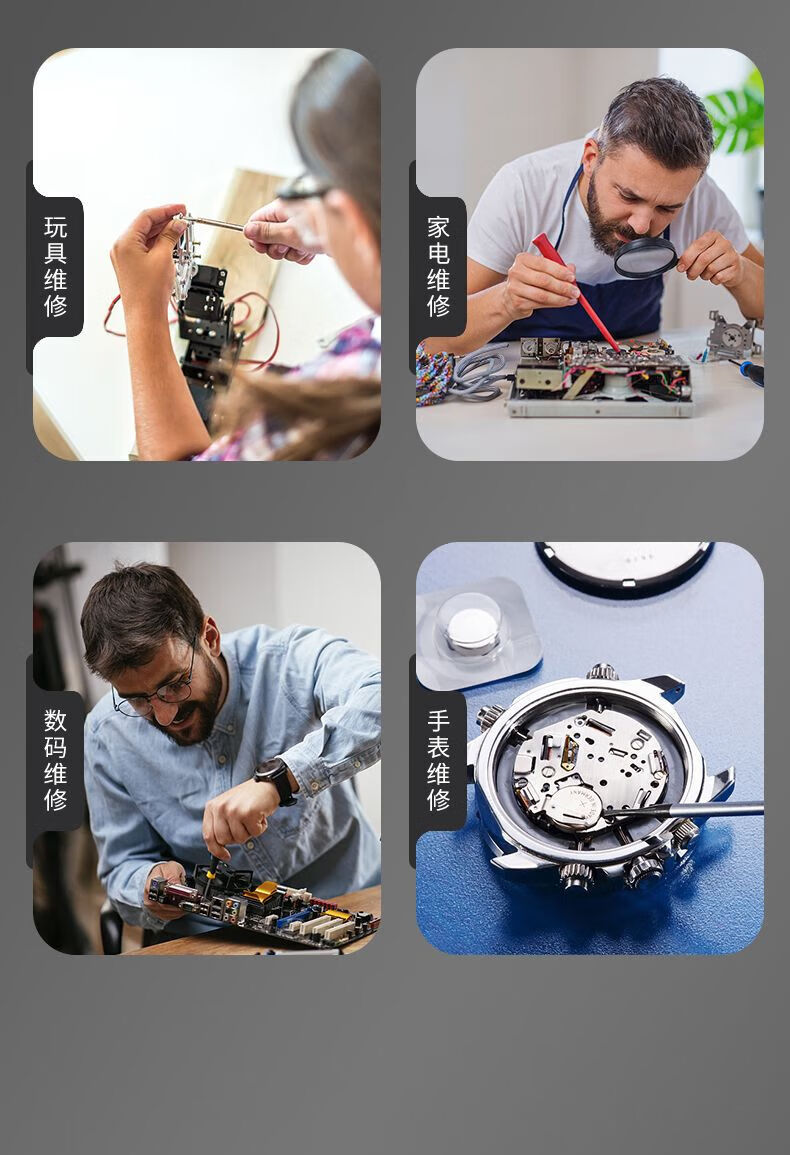 玩具维修

家电维修

数码维修

手表维修