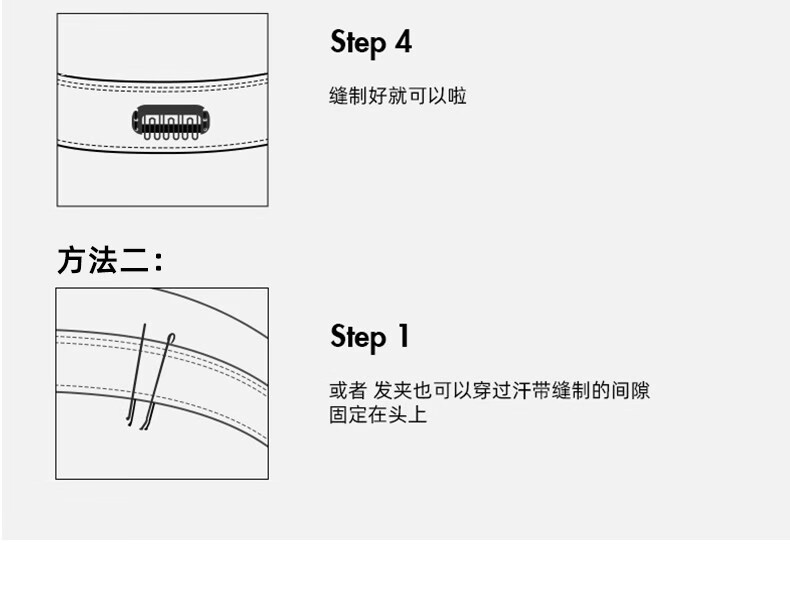 Step 4

缝制好就可以啦

方法二：

Step 1

或者 发夹也可以穿过汗带缝制的间隙固定在头上