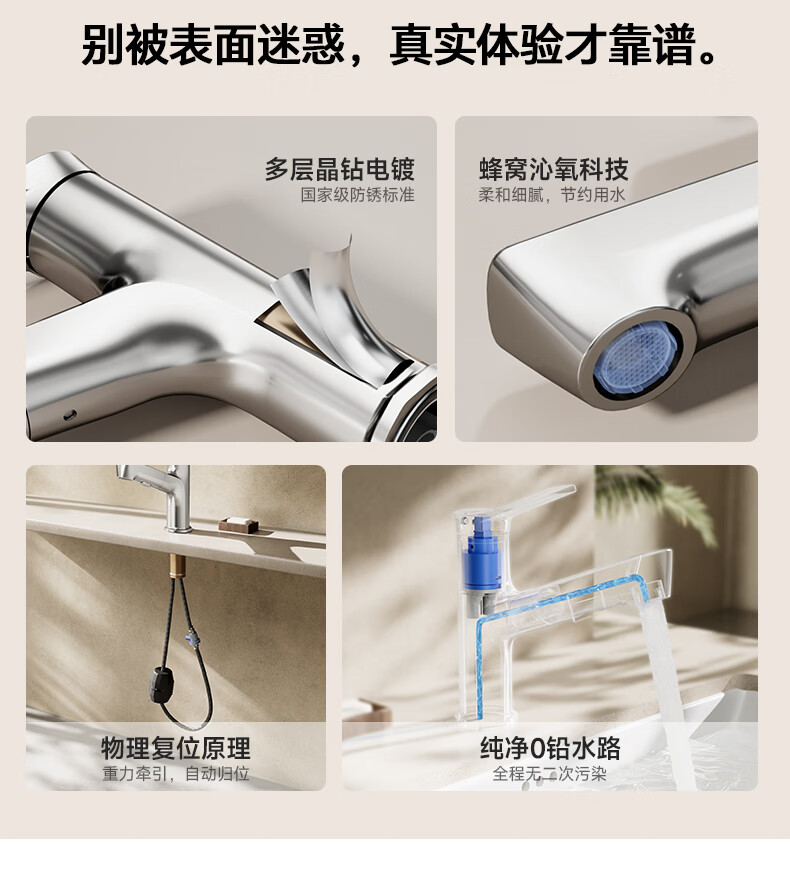 别被表面迷惑，真实体验才靠谱。

多层晶钻电镀
国家级防锈标准

蜂窝沁氧科技
柔和细腻，节约用水

物理复位原理
重力牵引，自动归位

纯净0铅水路
全程无二次污染