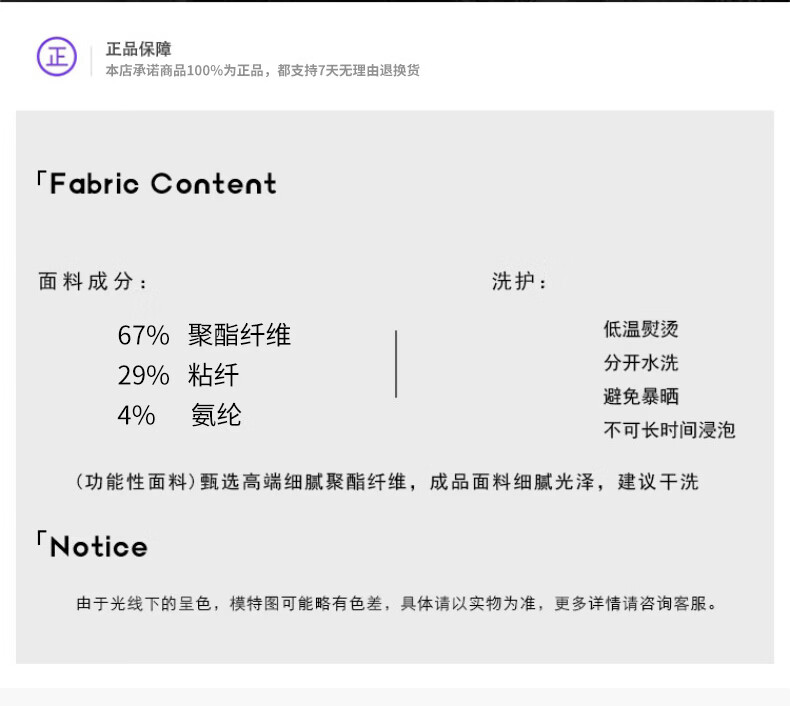 正

正品保障
本店承诺商品100%为正品，都支持7天无理由退换货

「Fabric Content

面料成分：

67% 聚酯纤维
29% 粘纤
4% 氨纶

洗护：

低温熨烫
分开水洗
避免暴晒
不可长时间浸泡

(功能性面料)甄选高端细腻聚酯纤维，成品面料细腻光泽，建议干洗

「Notice

由于光线下的呈色，模特图可能略有色差，具体请以实物为准，更多详情请咨询客服。