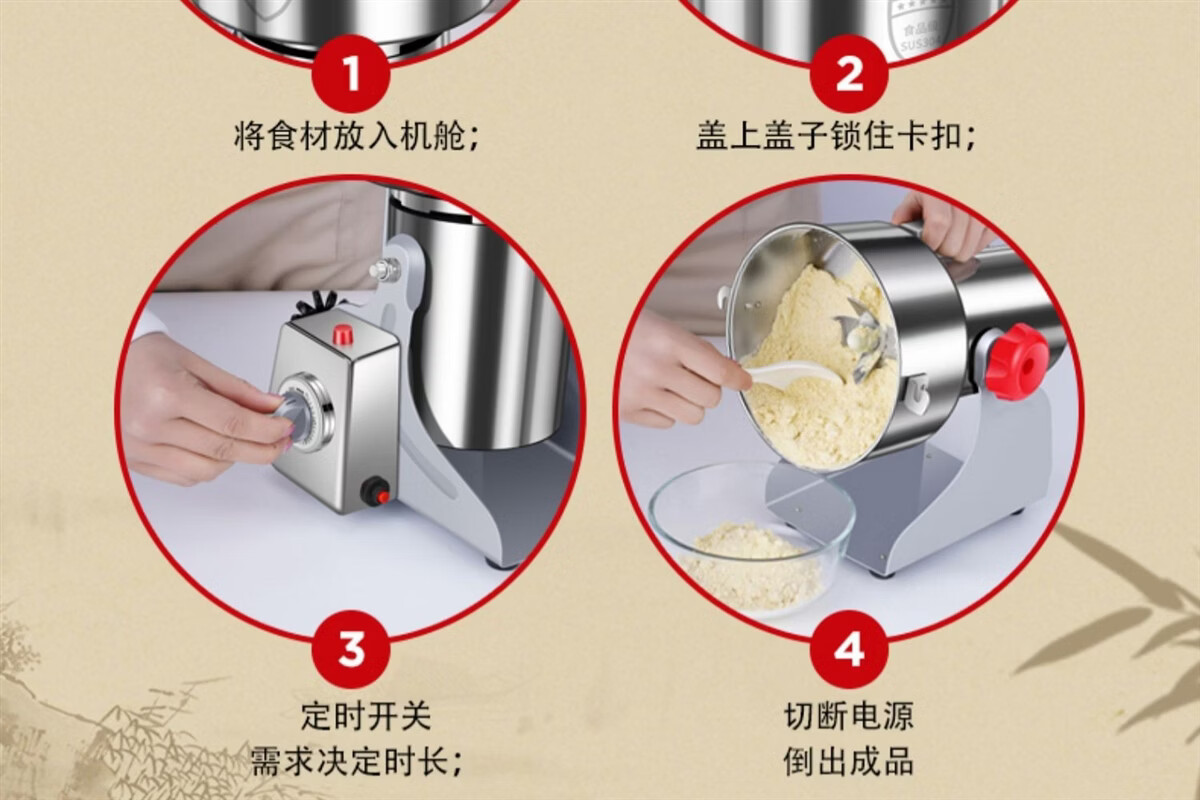 1
将食材放入机舱；

2
盖上盖子锁住卡扣；

3
定时开关
需求决定时长；

4
切断电源
倒出成品