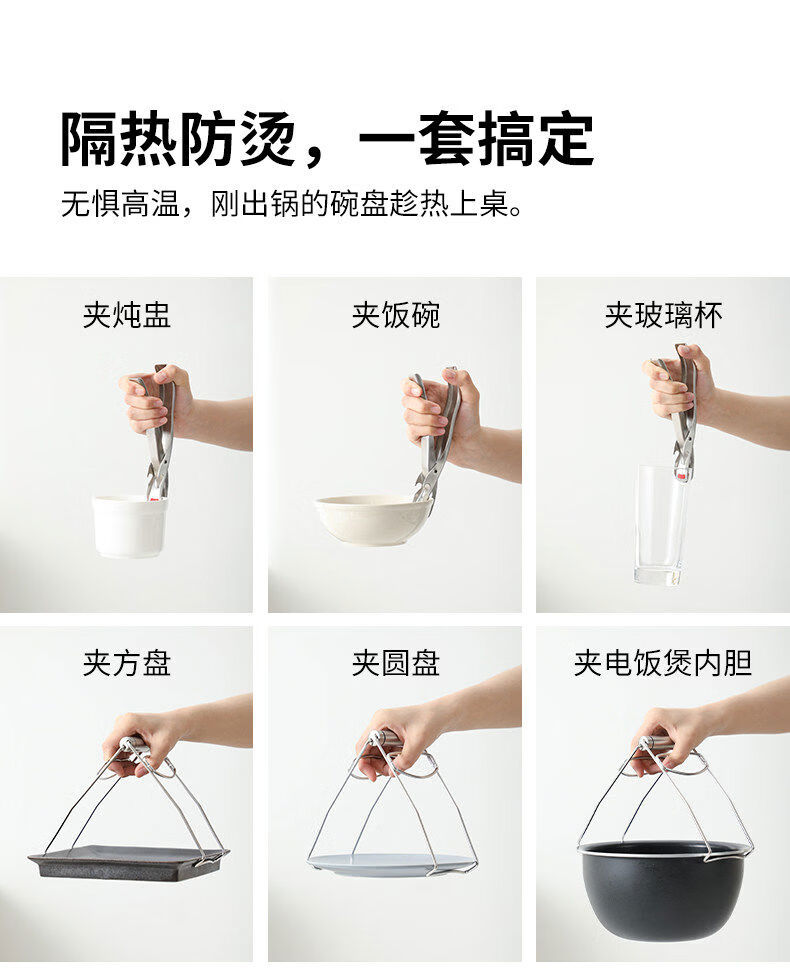 隔热防烫，一套搞定

无惧高温，刚出锅的碗盘趁热上桌。

夹炖盅

夹饭碗

夹玻璃杯

夹方盘

夹圆盘

夹电饭煲内胆