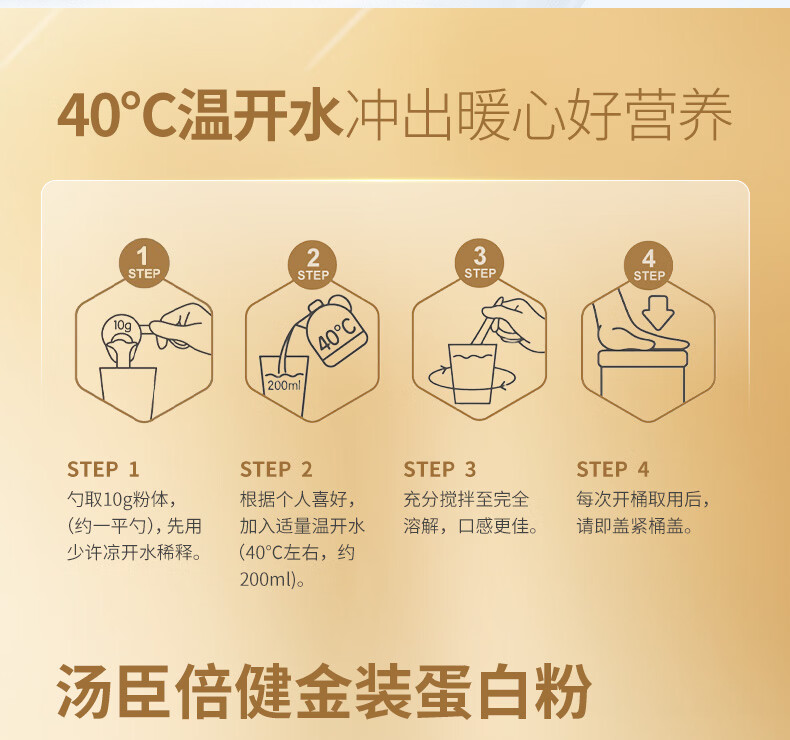 40°C温开水冲出暖心好营养

1
STEP

10g

2
STEP

40°C

200ml

3
STEP

4
STEP

STEP 1
勺取10g粉体，(约一平勺)，先用少许凉开水稀释。

STEP 2
根据个人喜好，加入适量温开水(40°C左右，约200ml)。

STEP 3
充分搅拌至完全溶解，口感更佳。

STEP 4
每次开桶取用后，请即盖紧桶盖。

汤臣倍健金装蛋白粉