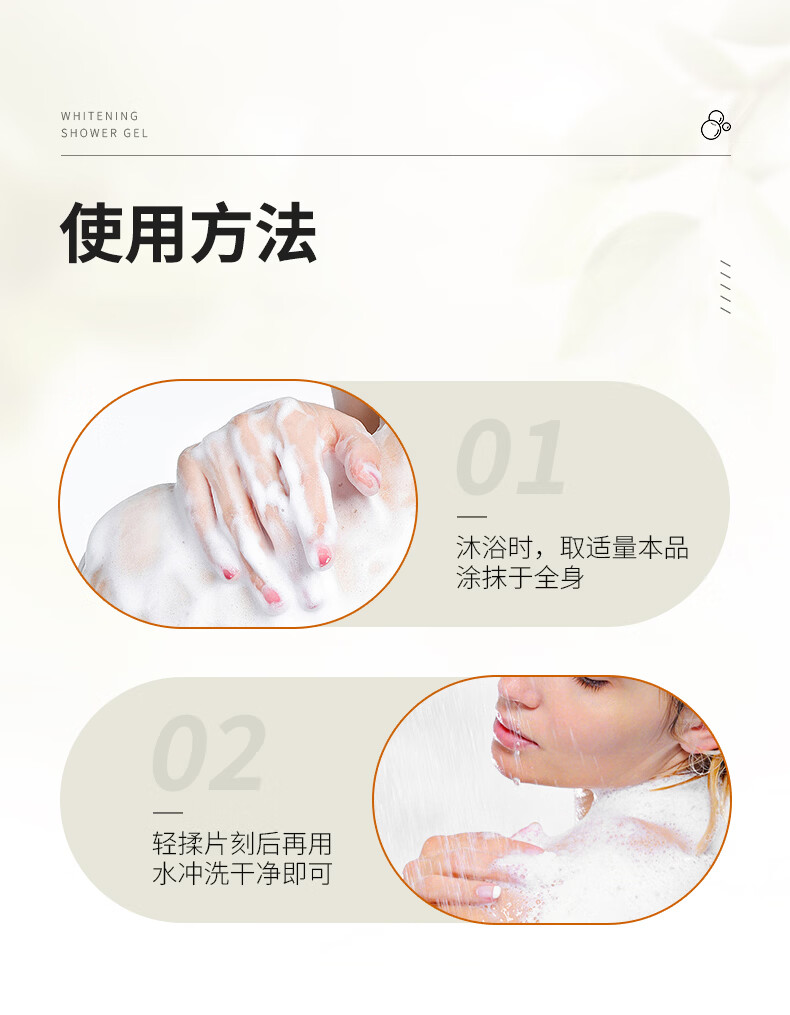 WHITENING
SHOWER GEL

使用方法

01

沐浴时，取适量本品涂抹于全身

02

轻揉片刻后再用水冲洗干净即可