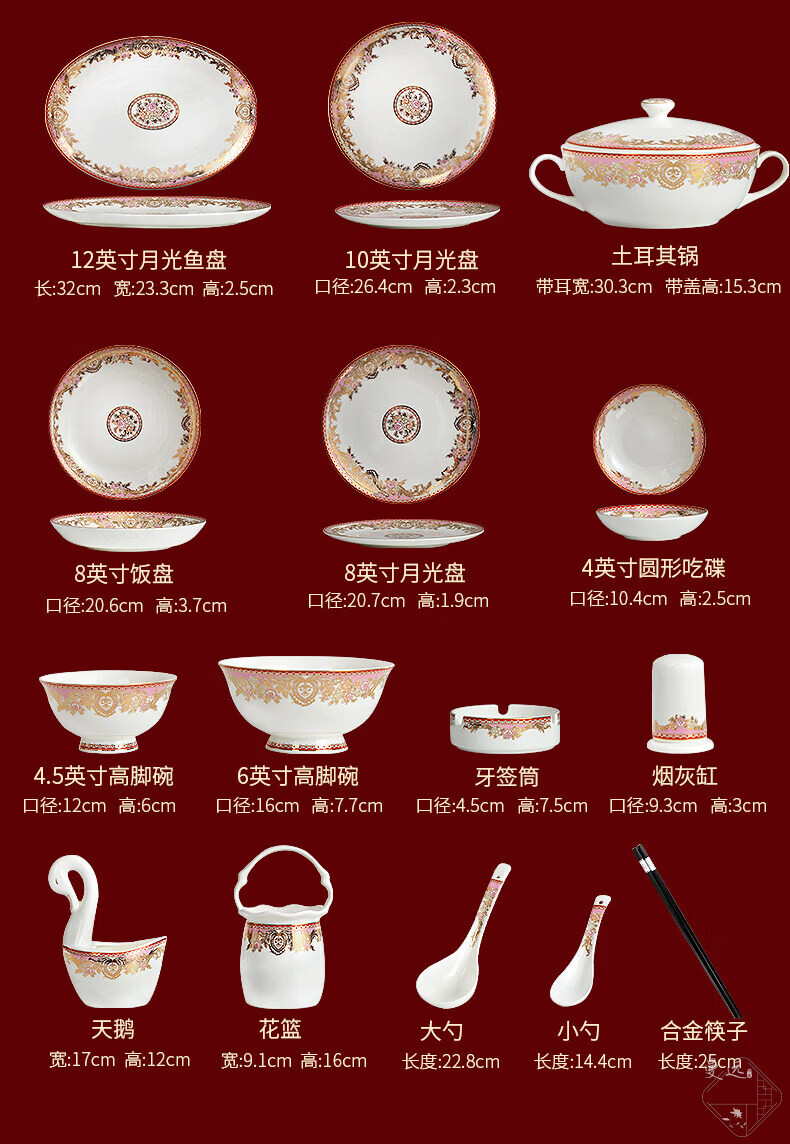 12英寸月光鱼盘
长:32cm 宽:23.3cm 高:2.5cm

10英寸月光盘
口径:26.4cm 高:2.3cm

土耳其锅
带耳宽:30.3cm 带盖高:15.3cm

8英寸饭盘
口径:20.6cm 高:3.7cm

8英寸月光盘
口径:20.7cm 高:1.9cm

4英寸圆形吃碟
口径:10.4cm 高:2.5cm

4.5英寸高脚碗
口径:12cm 高:6cm

6英寸高脚碗
口径:16cm 高:7.7cm

牙签筒
口径:4.5cm 高:7.5cm

烟灰缸
口径:9.3cm 高:3cm

天鹅
宽:17cm 高:12cm

花篮
宽:9.1cm 高:16cm

大勺
长度:22.8cm

小勺
长度:14.4cm

合金筷子
长度:25cm