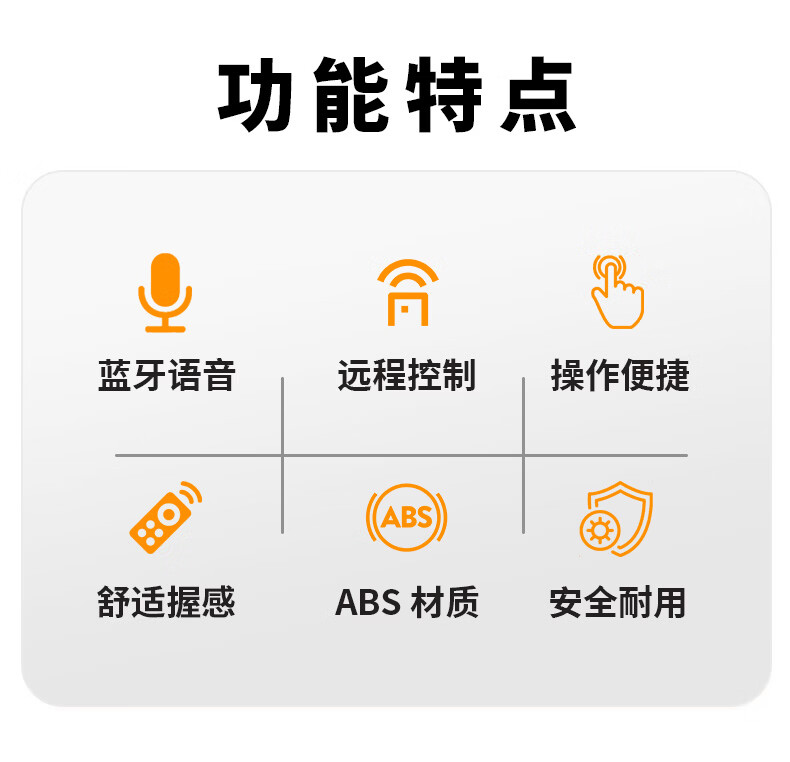 功能特点

蓝牙语音

远程控制

操作便捷

舒适握感

ABS

ABS材质

安全耐用