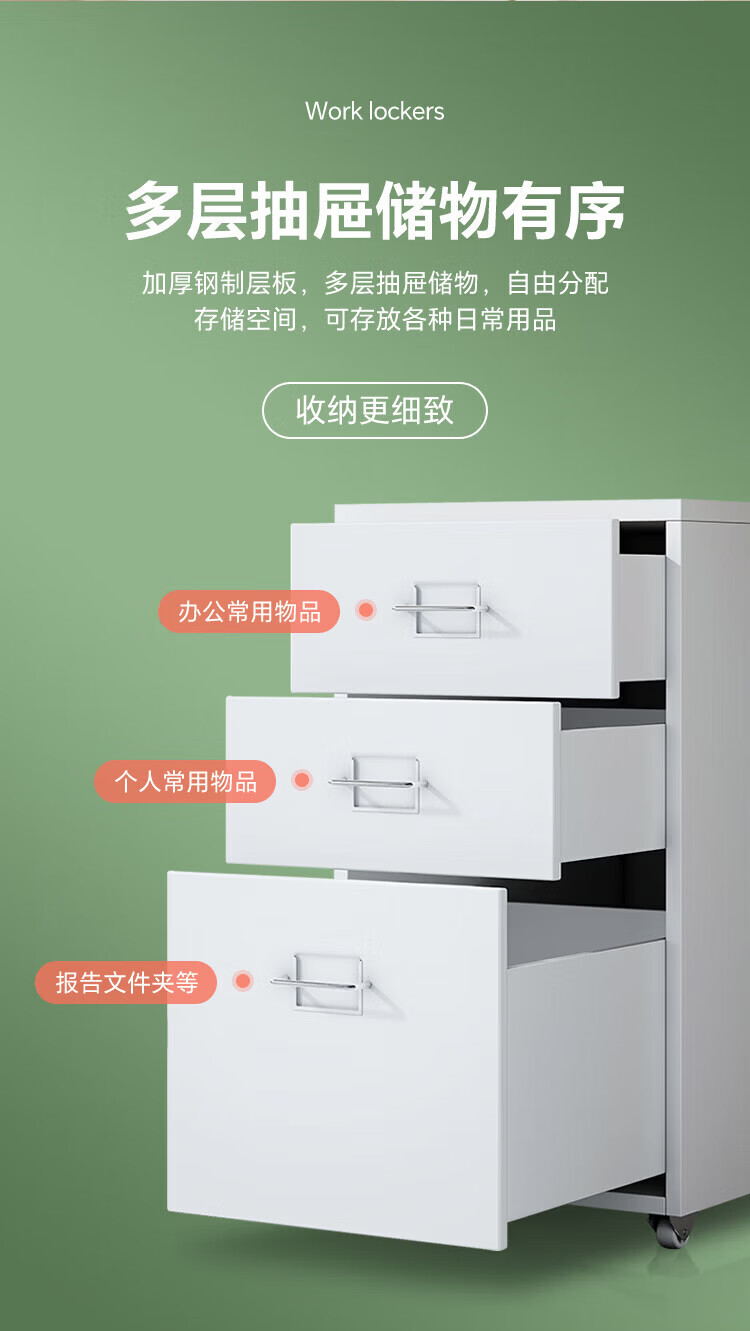 Work lockers

多层抽屉储物有序

加厚钢制层板，多层抽屉储物，自由分配存储空间，可存放各种日常用品

收纳更细致

办公常用物品

个人常用物品

报告文件夹等