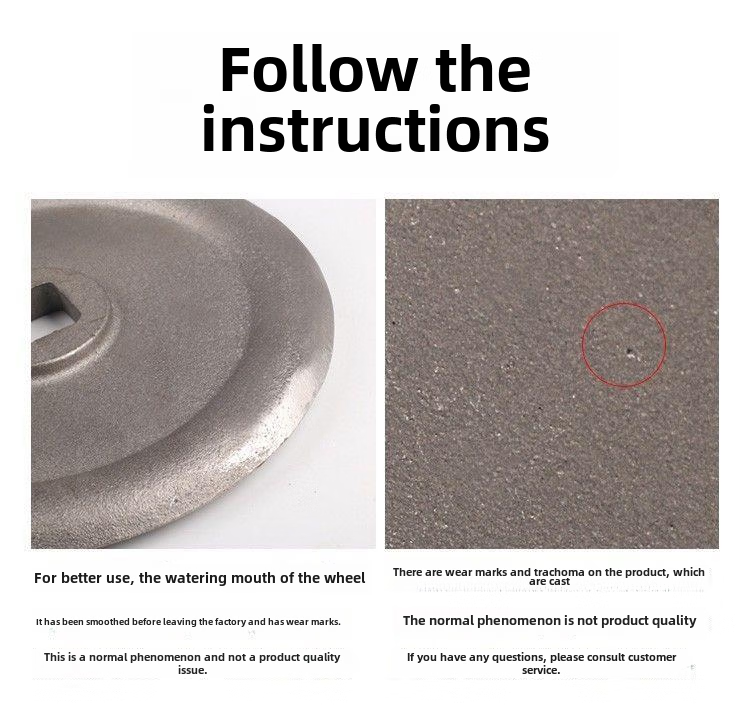 Follow the instructions

For better use, the watering mouth of the wheel

It has been smoothed before leaving the factory and has wear marks.

This is a normal phenomenon and not a product quality issue.

There are wear marks and trachoma on the product, which are cast

The normal phenomenon is not product quality

If you have any questions, please consult customer service.