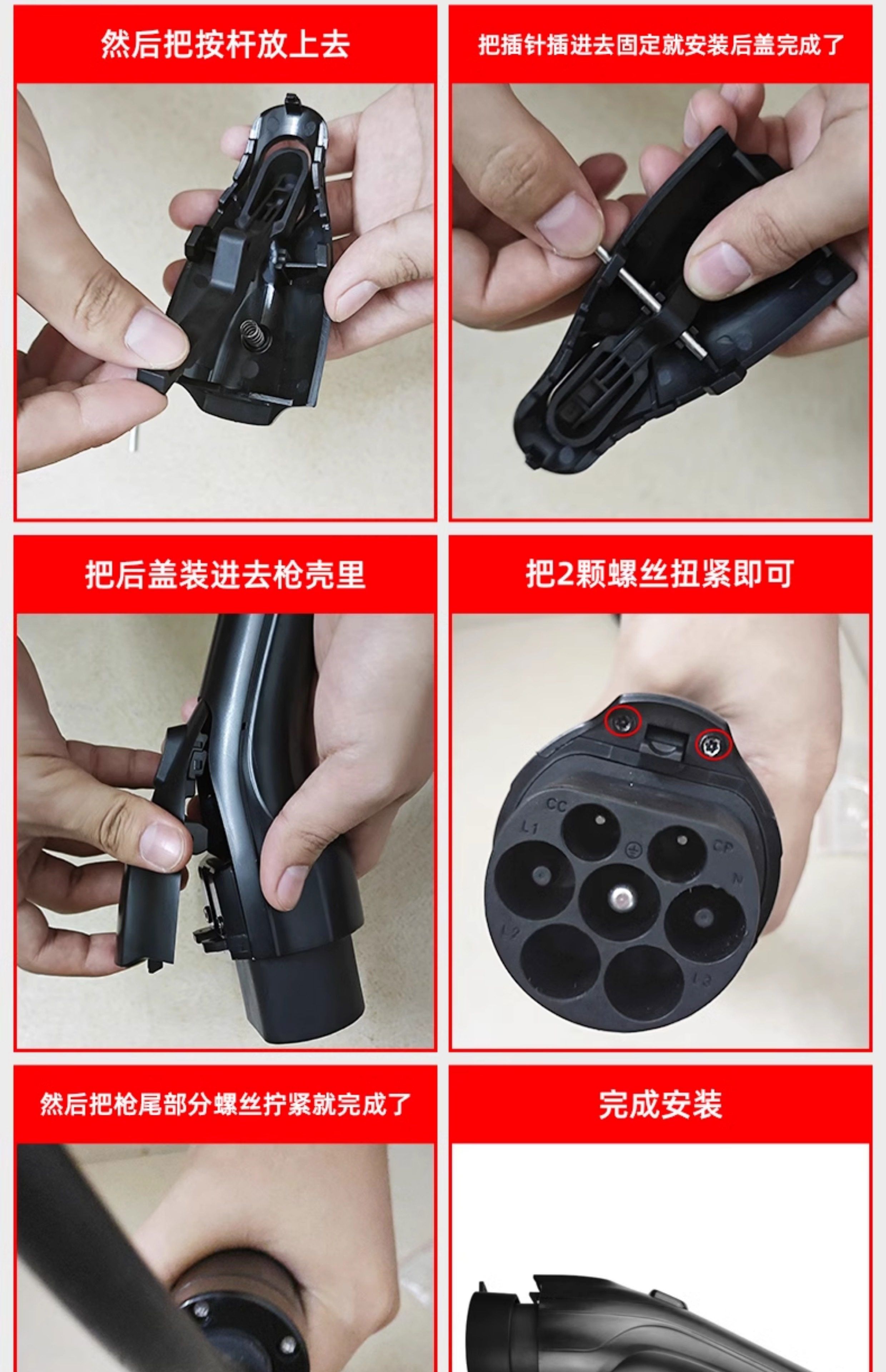 然后把按杆放上去

把插针插进去固定就安装后盖完成了

把后盖装进去枪壳里

把2颗螺丝扭紧即可

CC
L1
CP
N
L2
L3

然后把枪尾部分螺丝拧紧就完成了

完成安装