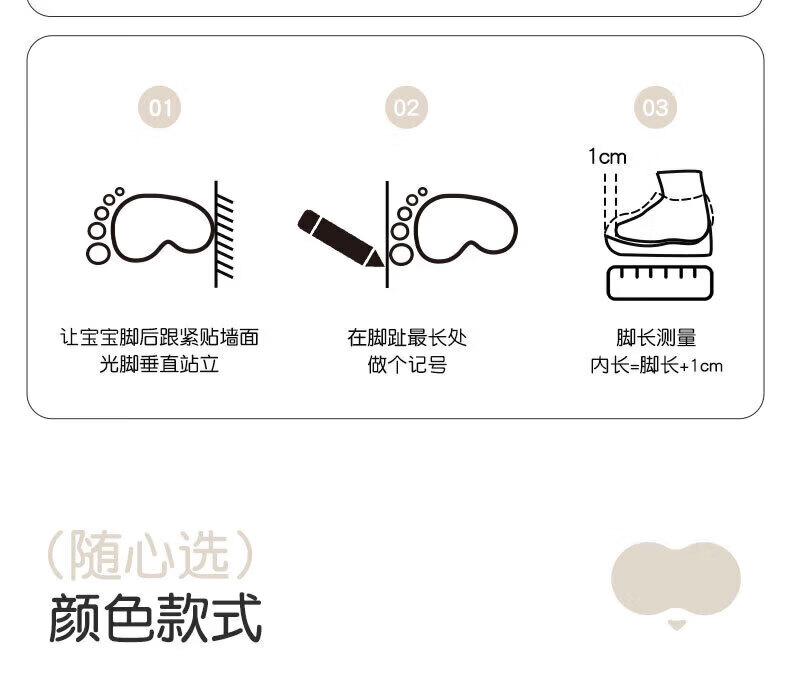 01

让宝宝脚后跟紧贴墙面
光脚垂直站立

02

在脚趾最长处
做个记号

03

1cm

脚长测量
内长=脚长+1cm

（随心选）
颜色款式