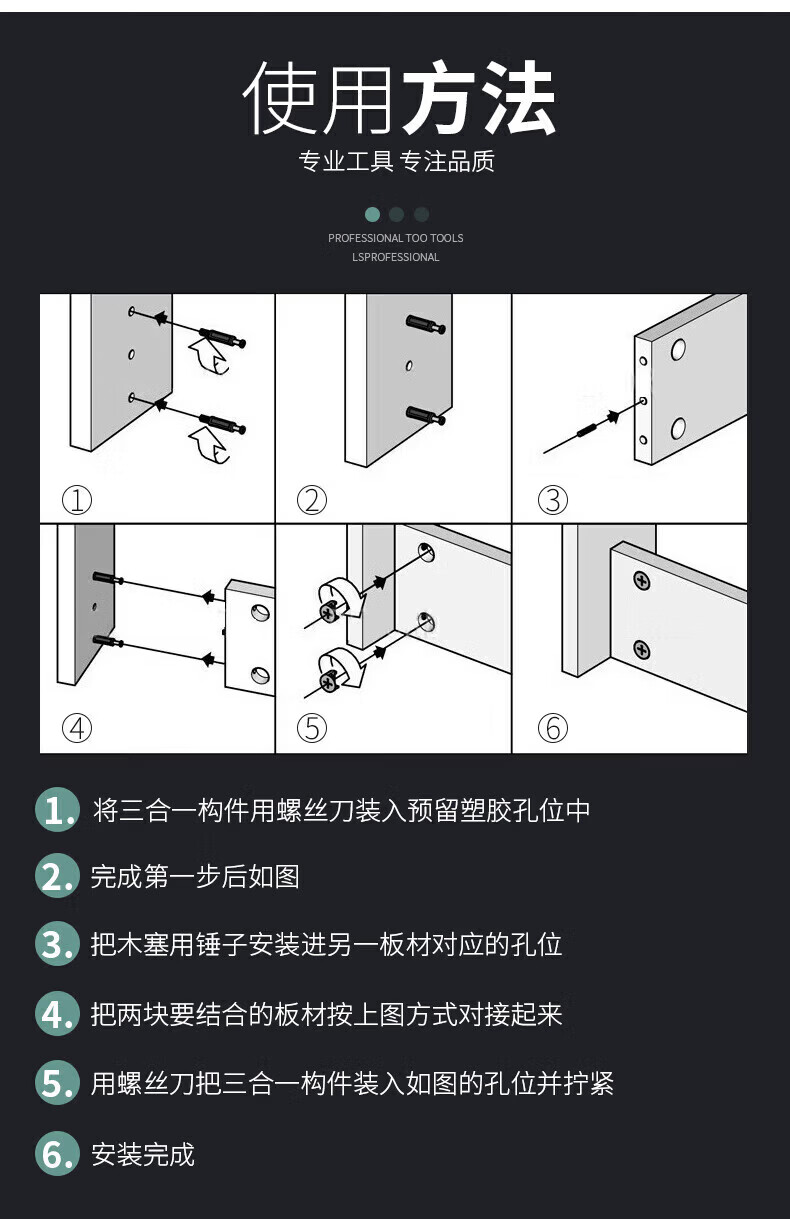 使用方法

专业工具 专注品质

PROFESSIONAL TOO TOOLS
LSPROFESSIONAL

①

②

③

④

⑤

⑥

1. 将三合一构件用螺丝刀装入预留塑胶孔位中

2. 完成第一步后如图

3. 把木塞用锤子安装进另一板材对应的孔位

4. 把两块要结合的板材按上图方式对接起来

5. 用螺丝刀把三合一构件装入如图的孔位并拧紧

6. 安装完成