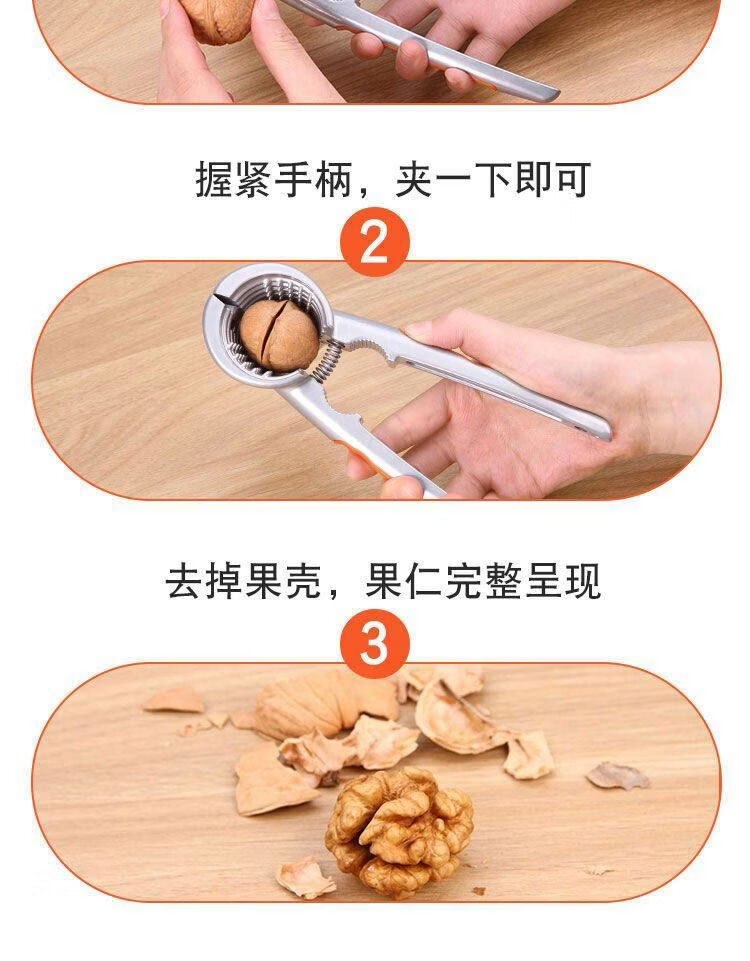 握紧手柄，夹一下即可

2

去掉果壳，果仁完整呈现

3