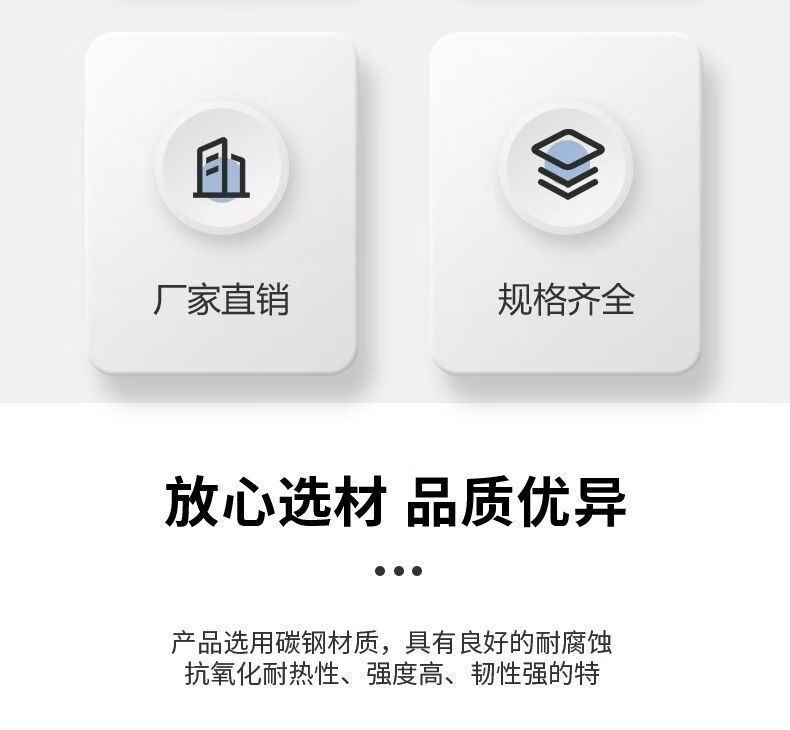 厂家直销

规格齐全

放心选材 品质优异

•••

产品选用碳钢材质，具有良好的耐腐蚀抗氧化耐热性、强度高、韧性强的特