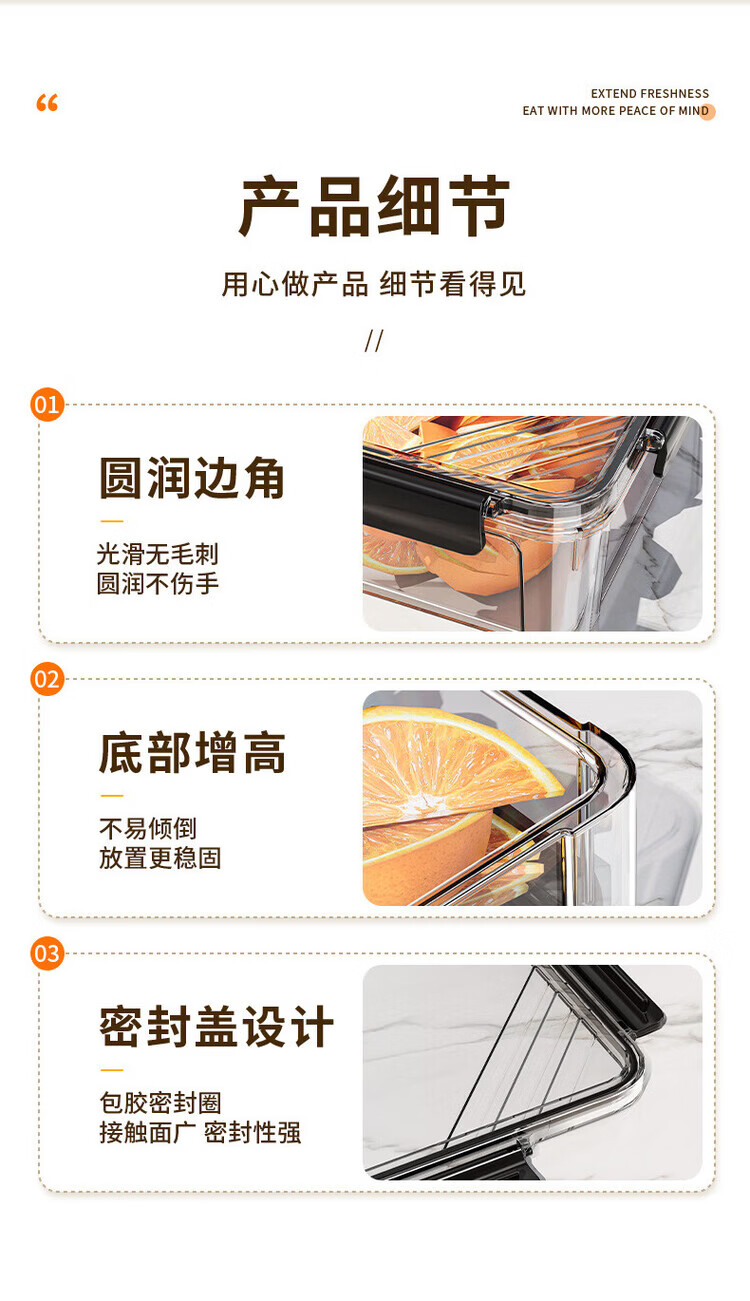 “

EXTEND FRESHNESS
EAT WITH MORE PEACE OF MIND

产品细节

用心做产品 细节看得见

//

01

圆润边角

光滑无毛刺
圆润不伤手

02

底部增高

不易倾倒
放置更稳固

03

密封盖设计

包胶密封圈
接触面广 密封性强