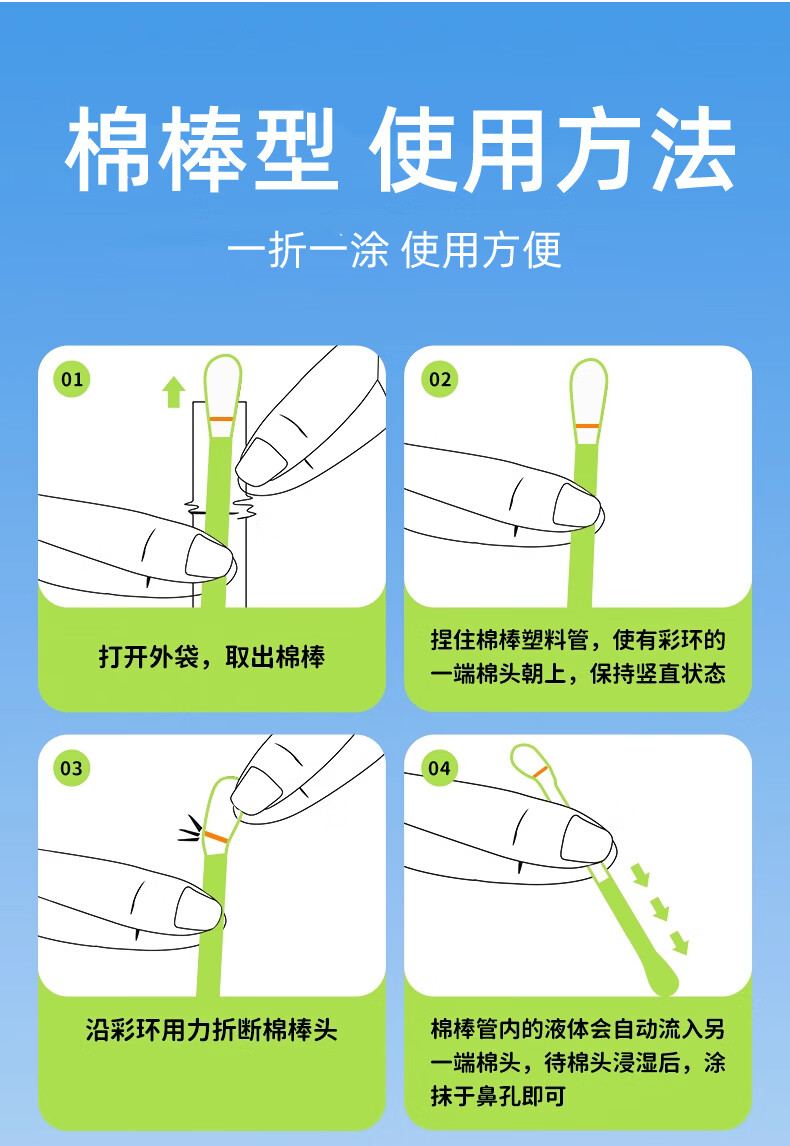 棉棒型 使用方法

一折一涂 使用方便

01

打开外袋，取出棉棒

02

捏住棉棒塑料管，使有彩环的一端棉头朝上，保持竖直状态

03

沿彩环用力折断棉棒头

04

棉棒管内的液体会自动流入另一端棉头，待棉头浸湿后，涂抹于鼻孔即可