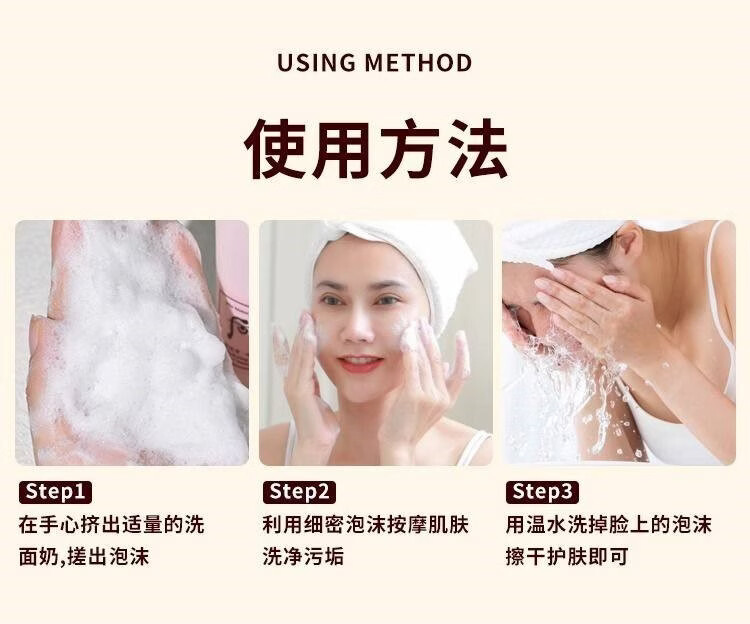 USING METHOD

使用方法

Step1
在手心挤出适量的洗面奶,搓出泡沫

Step2
利用细密泡沫按摩肌肤洗净污垢

Step3
用温水洗掉脸上的泡沫擦干护肤即可