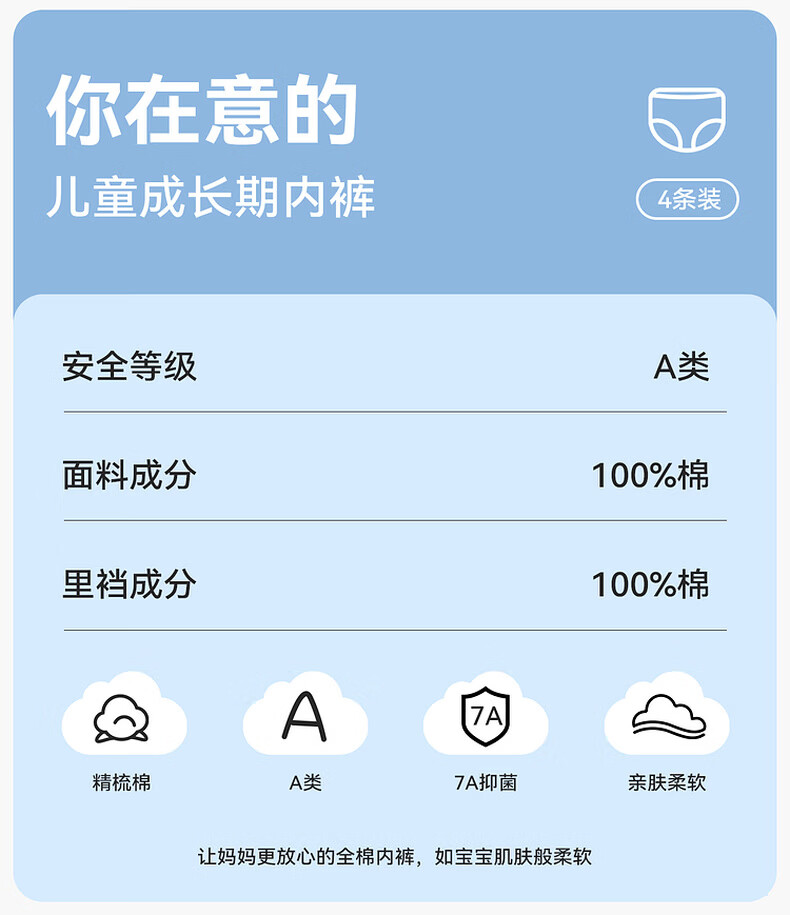 你在意的

儿童成长期内裤

4条装

安全等级 A类

面料成分 100%棉

里裆成分 100%棉

A

7A

精梳棉 A类 7A抑菌 亲肤柔软

让妈妈更放心的全棉内裤，如宝宝肌肤般柔软