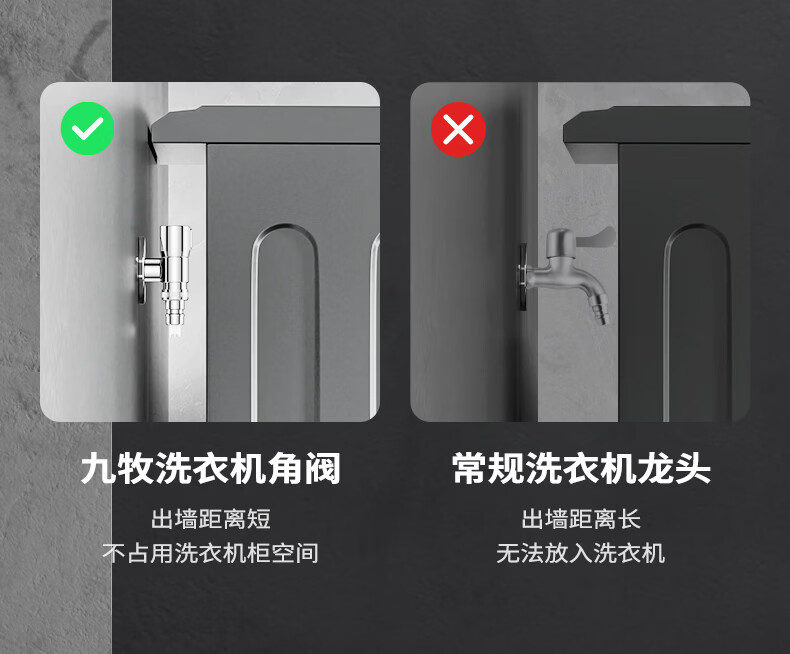 九牧洗衣机角阀

出墙距离短
不占用洗衣机柜空间

常规洗衣机龙头

出墙距离长
无法放入洗衣机