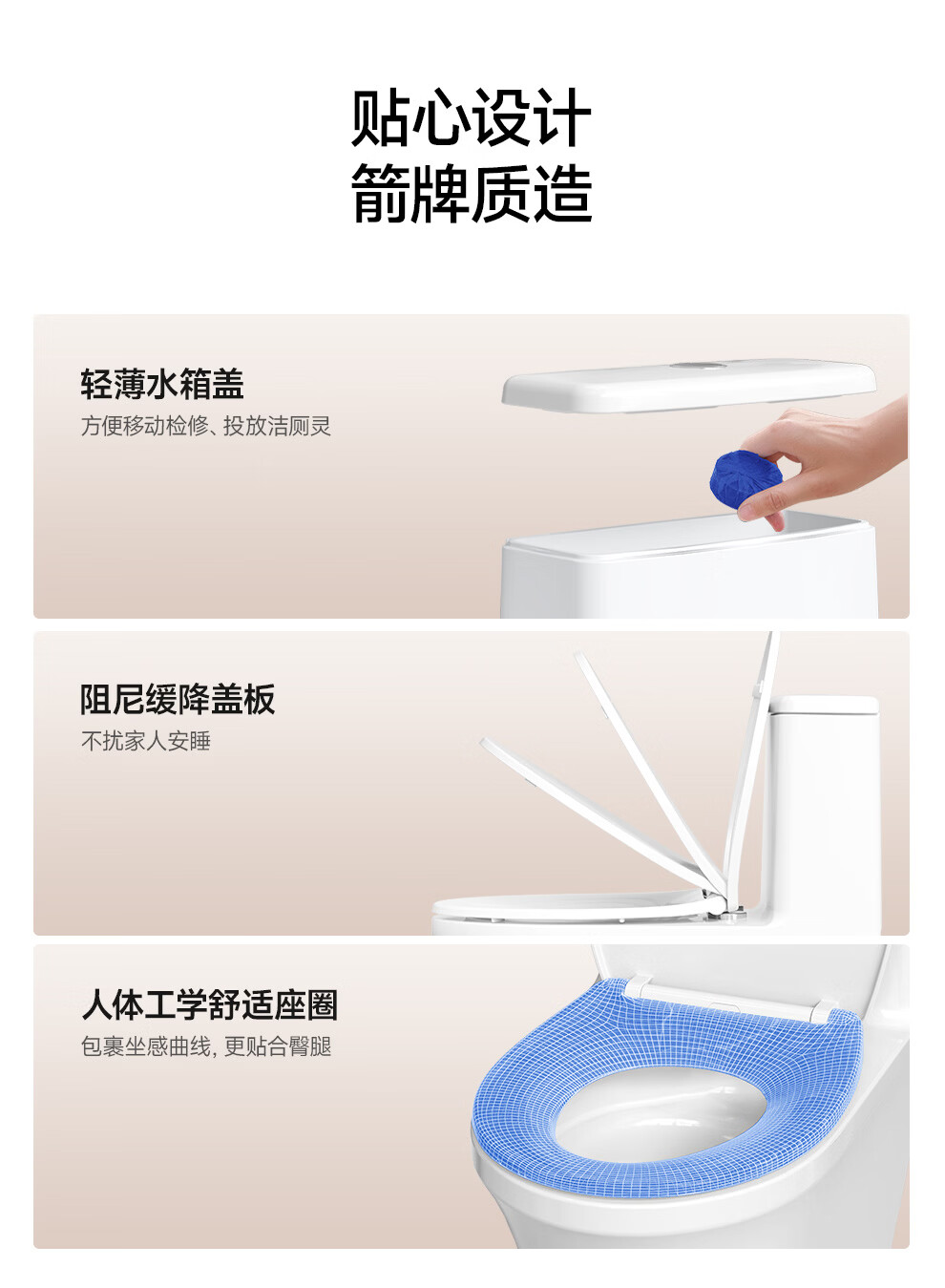 贴心设计
箭牌质造

轻薄水箱盖
方便移动检修、投放洁厕灵

阻尼缓降盖板
不扰家人安睡

人体工学舒适座圈
包裹坐感曲线，更贴合臀腿