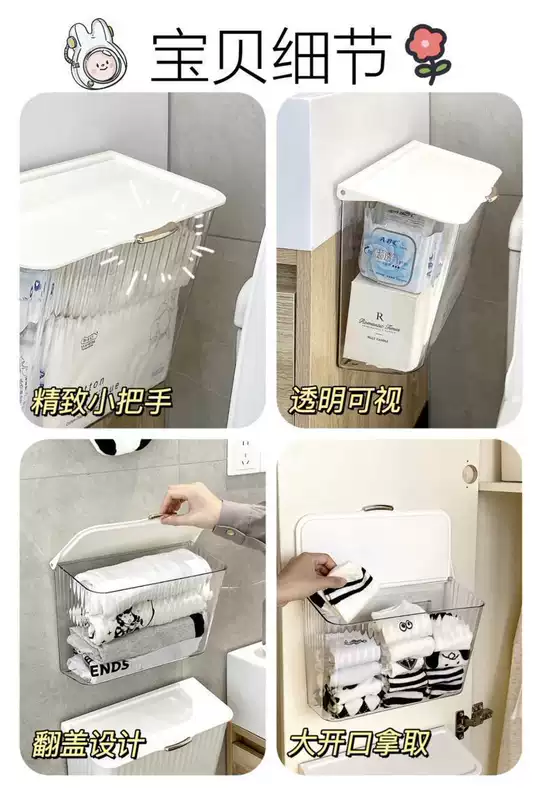 宝贝细节

精致小把手

ABC

R
Romantic Times

透明可视

ENDS

翻盖设计

大开口拿取