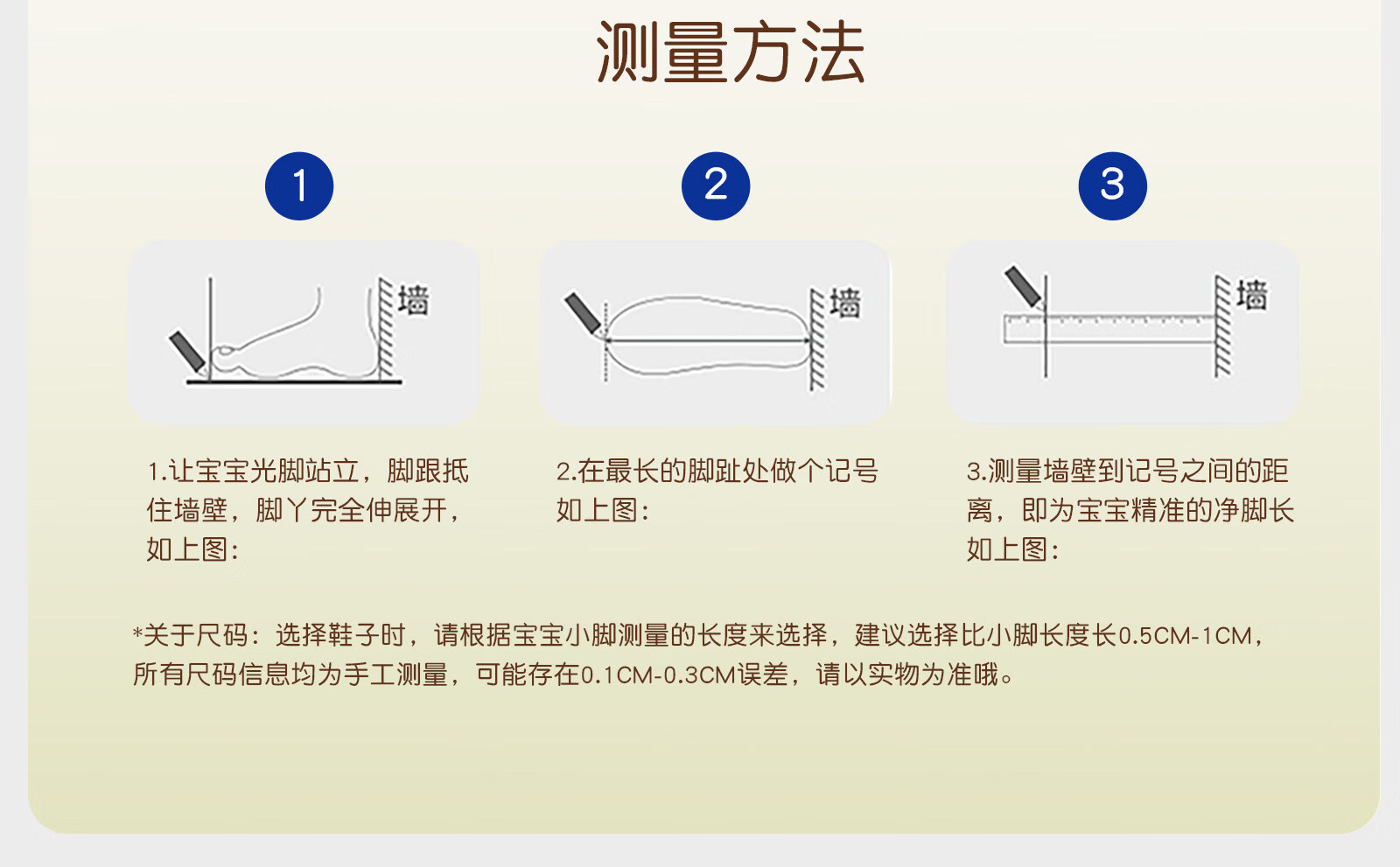 测量方法

1

墙

1.让宝宝光脚站立，脚跟抵住墙壁，脚丫完全伸展开，如上图：

2

墙

2.在最长的脚趾处做个记号如上图：

3

墙

3.测量墙壁到记号之间的距离，即为宝宝精准的净脚长如上图：

*关于尺码：选择鞋子时，请根据宝宝小脚测量的长度来选择，建议选择比小脚长度长0.5CM-1CM，所有尺码信息均为手工测量，可能存在0.1CM-0.3CM误差，请以实物为准哦。