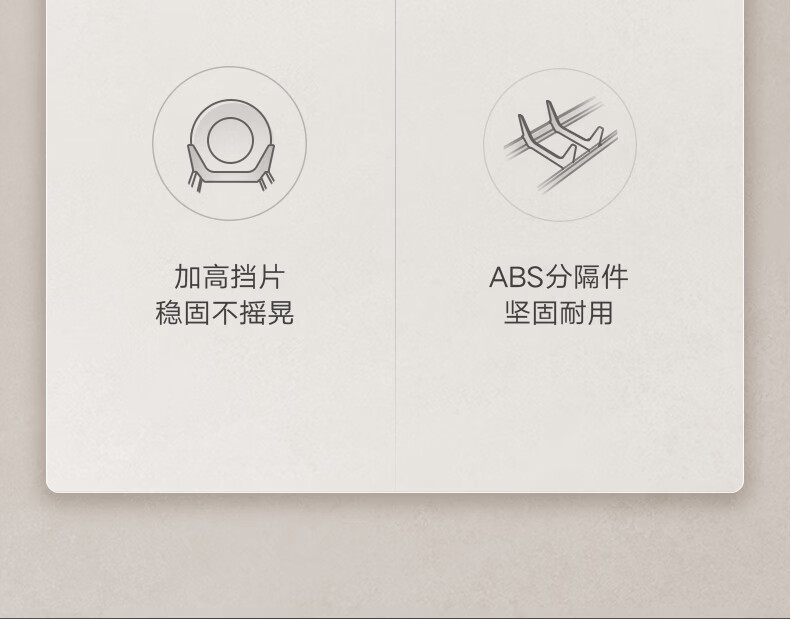 加高挡片
稳固不摇晃

ABS分隔件
坚固耐用