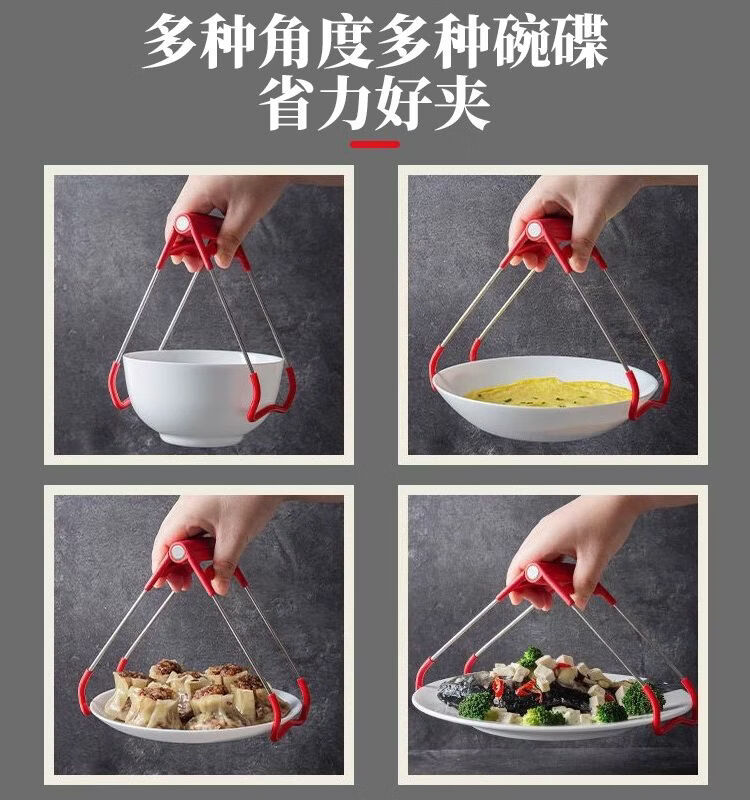 多种角度多种碗碟
省力好夹