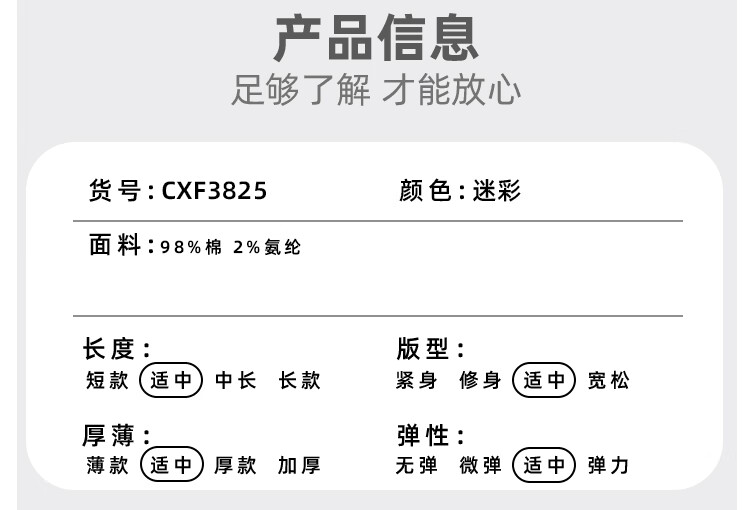 产品信息
足够了解 才能放心

货号:CXF3825 颜色:迷彩

面料:98%棉 2%氨纶

长度:
短款 适中 中长 长款

厚薄:
薄款 适中 厚款 加厚

版型:
紧身 修身 适中 宽松

弹性:
无弹 微弹 适中 弹力