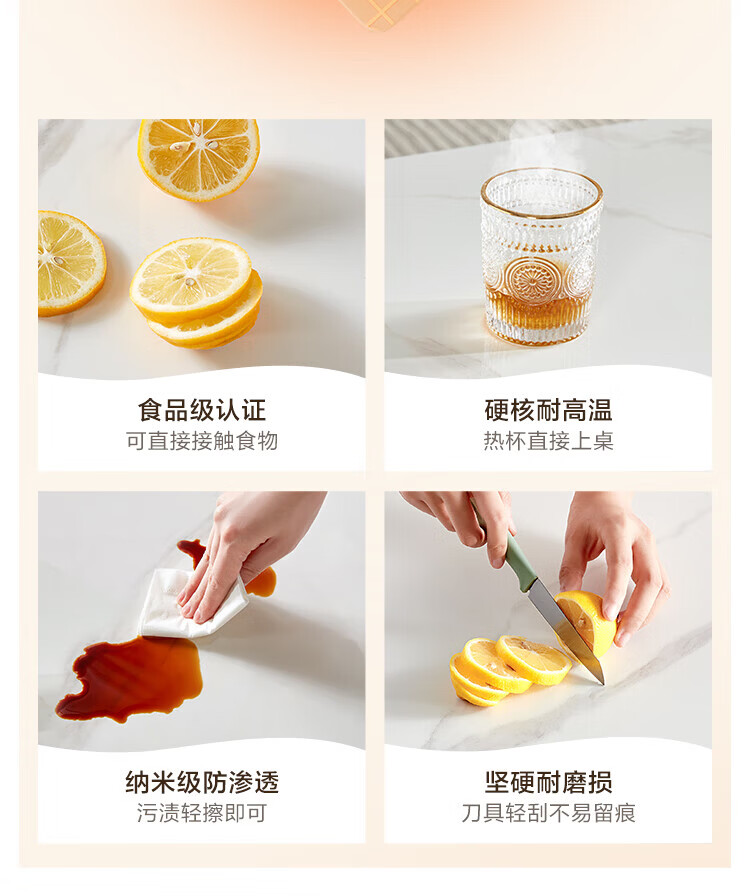 食品级认证
可直接接触食物

硬核耐高温
热杯直接上桌

纳米级防渗透
污渍轻擦即可

坚硬耐磨损
刀具轻刮不易留痕