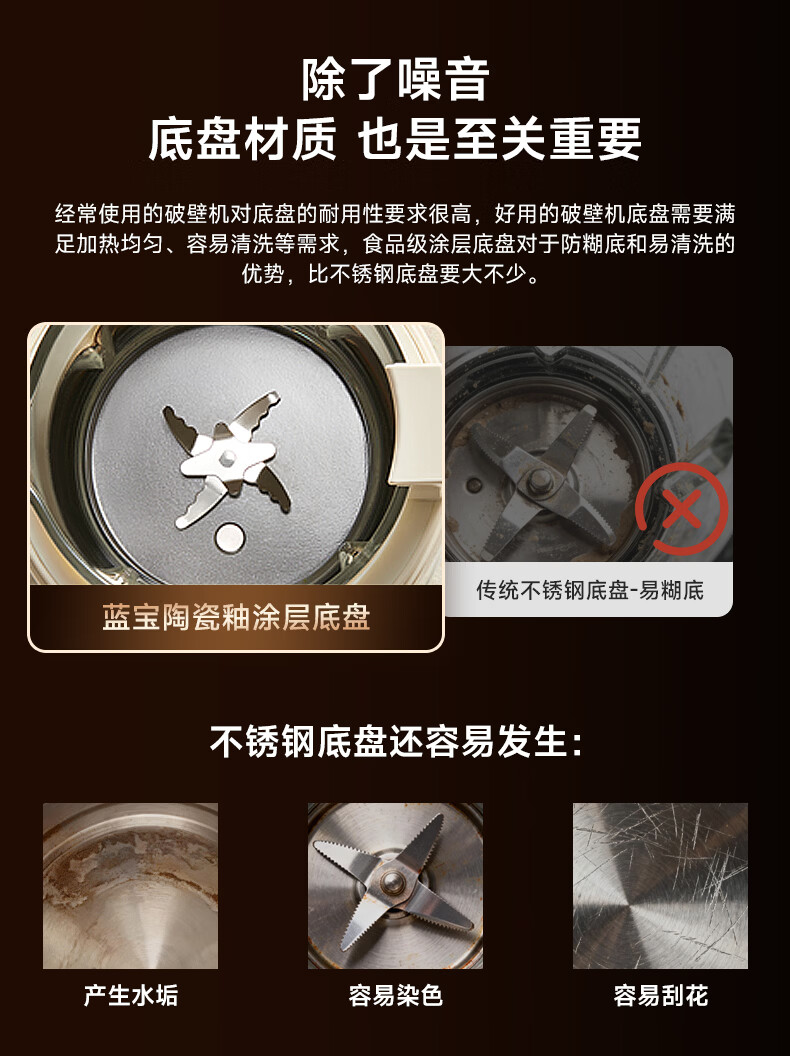 除了噪音
底盘材质 也是至关重要

经常使用的破壁机对底盘的耐用性要求很高，好用的破壁机底盘需要满足加热均匀、容易清洗等需求，食品级涂层底盘对于防糊底和易清洗的优势，比不锈钢底盘要大不少。

蓝宝陶瓷釉涂层底盘

传统不锈钢底盘-易糊底

不锈钢底盘还容易发生：

产生水垢

容易染色

容易刮花