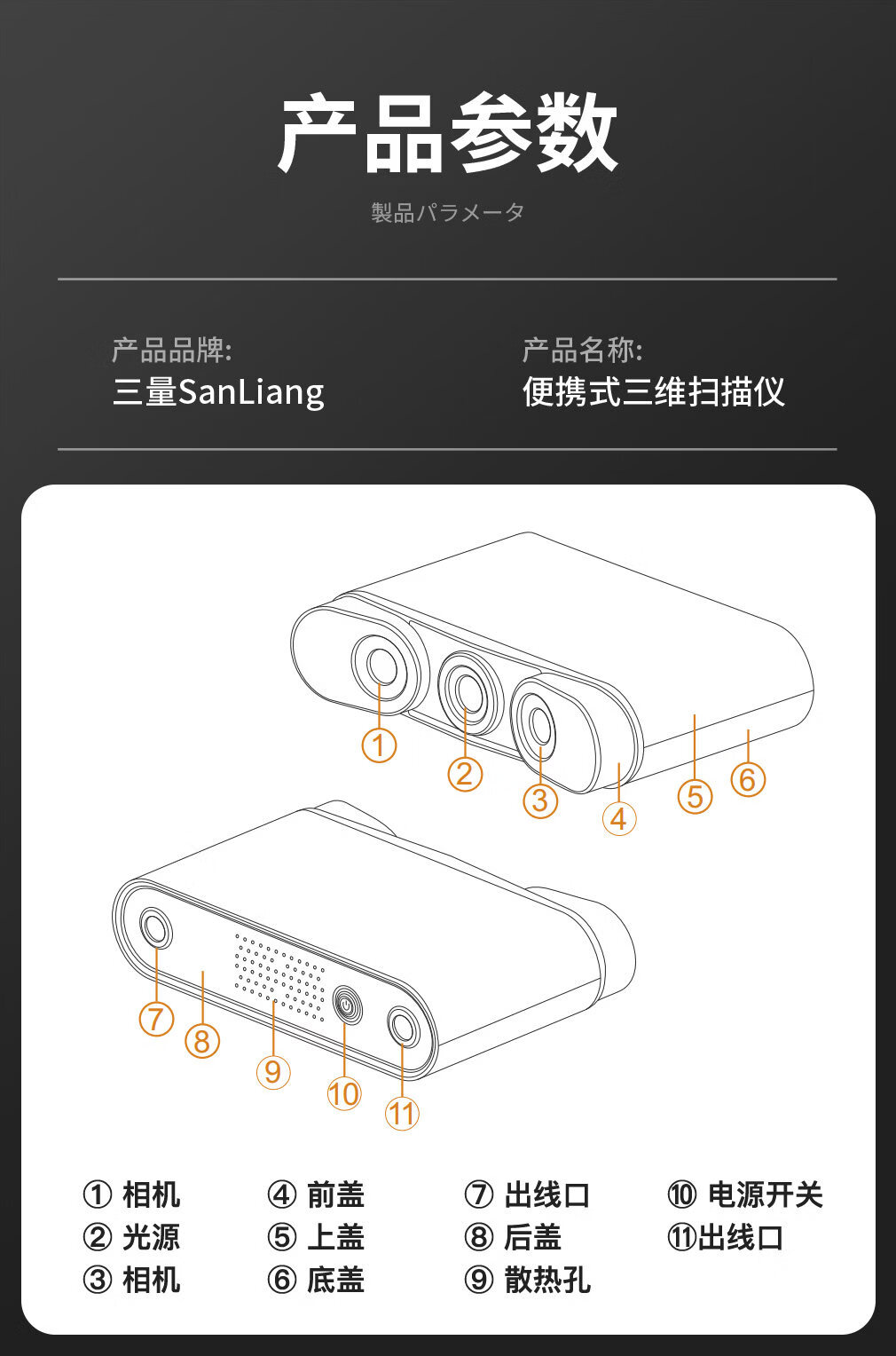 产品参数

製品パラメータ

产品品牌:
三量SanLiang

产品名称:
便携式三维扫描仪

①
②
③
④
⑤
⑥

⑦
⑧
⑨
⑩
⑪

① 相机
② 光源
③ 相机

④ 前盖
⑤ 上盖
⑥ 底盖

⑦ 出线口
⑧ 后盖
⑨ 散热孔

⑩ 电源开关
⑪出线口