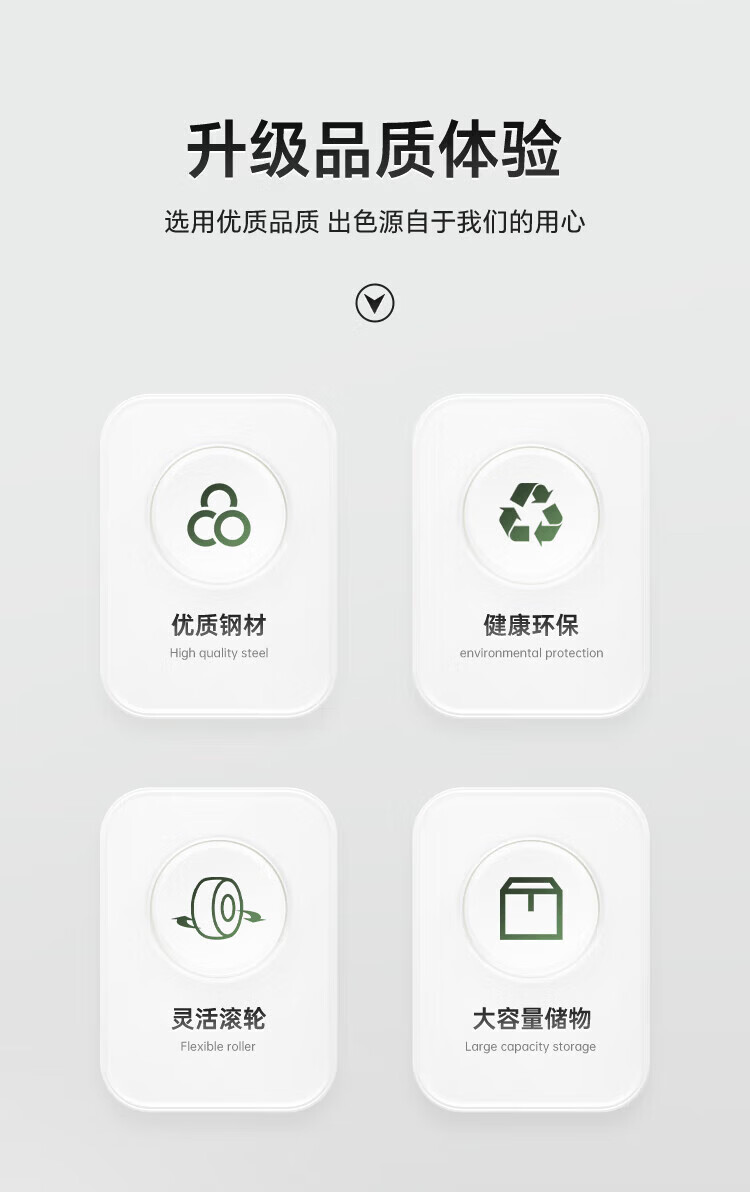 升级品质体验

选用优质品质 出色源自于我们的用心

优质钢材
High quality steel

健康环保
environmental protection

灵活滚轮
Flexible roller

大容量储物
Large capacity storage