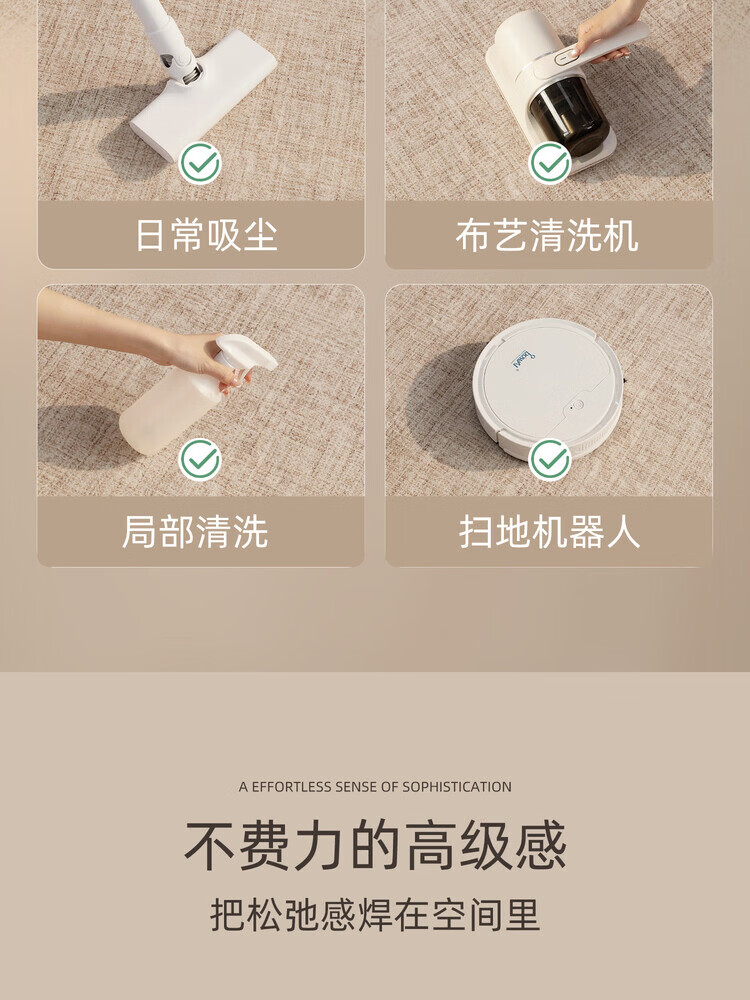 日常吸尘

布艺清洗机

局部清洗

扫地机器人

A EFFORTLESS SENSE OF SOPHISTICATION

不费力的高级感

把松弛感焊在空间里