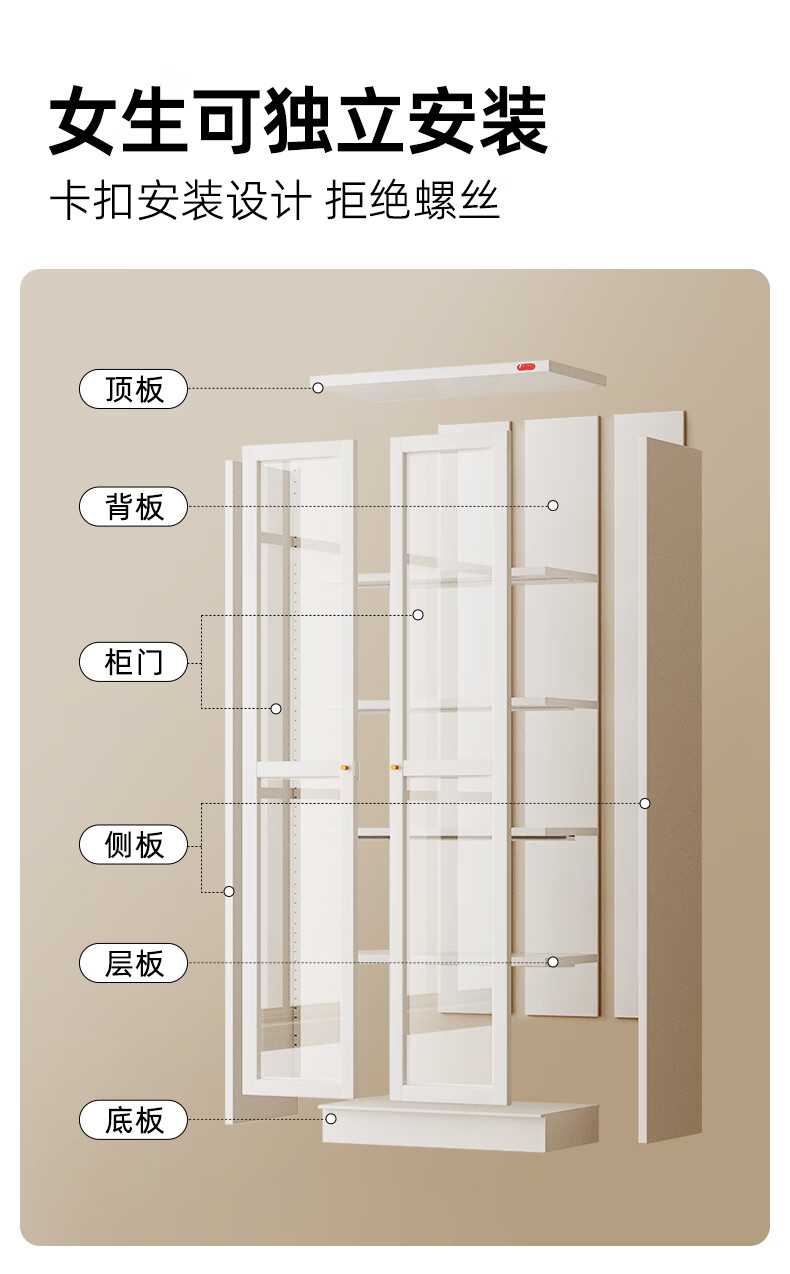 女生可独立安装

卡扣安装设计 拒绝螺丝

顶板

背板

柜门

侧板

层板

底板